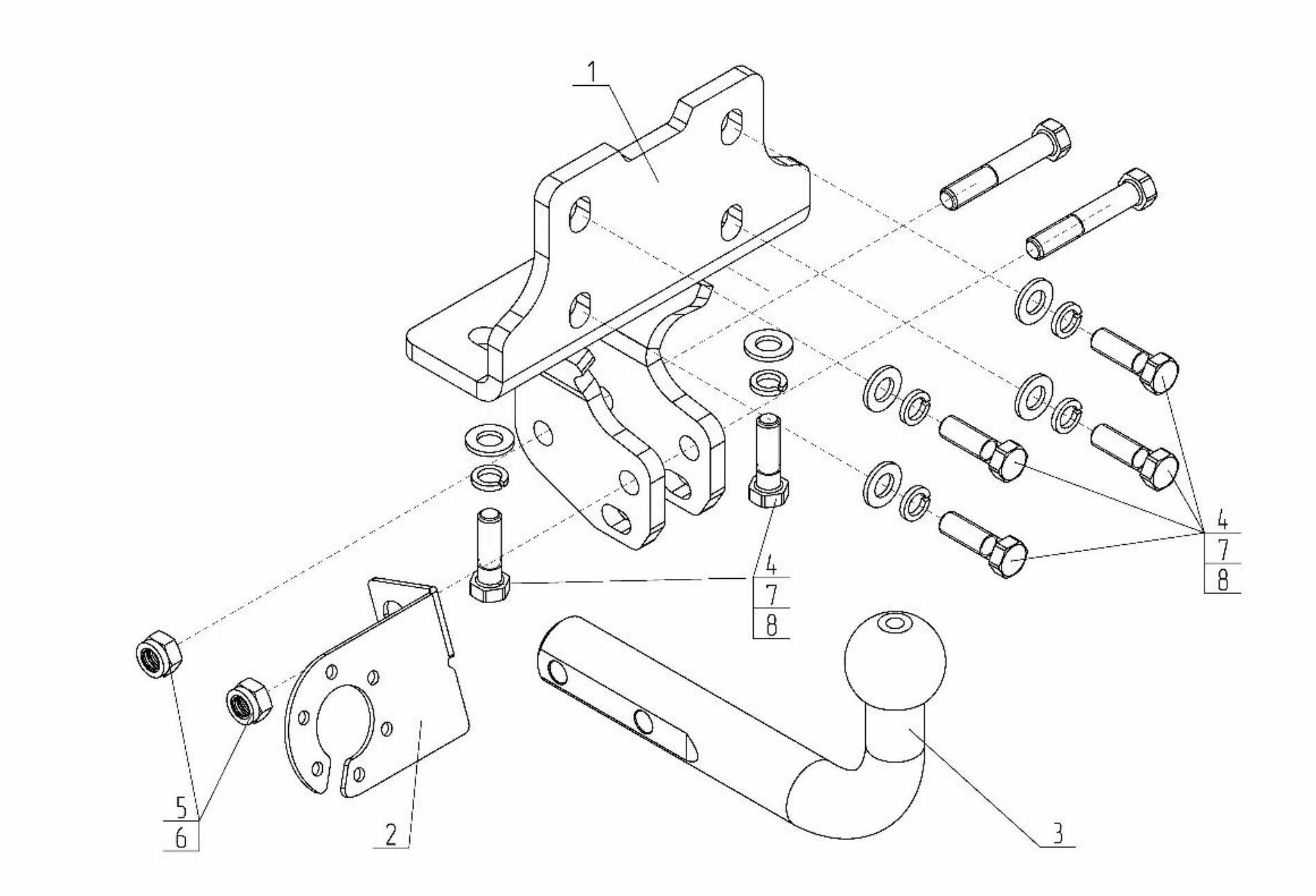 1

4
7
8

4
7
8

5
6

2

3