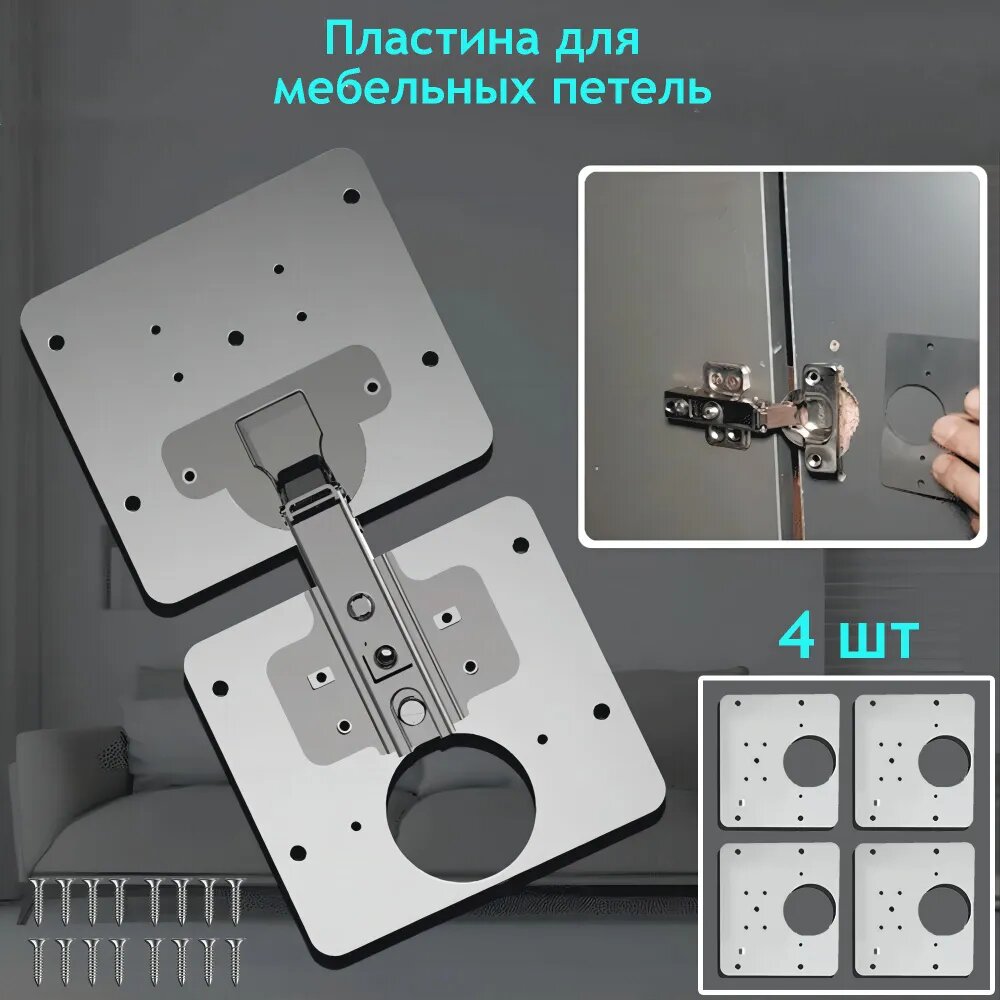 Пластина для мебельных петель

4 шт