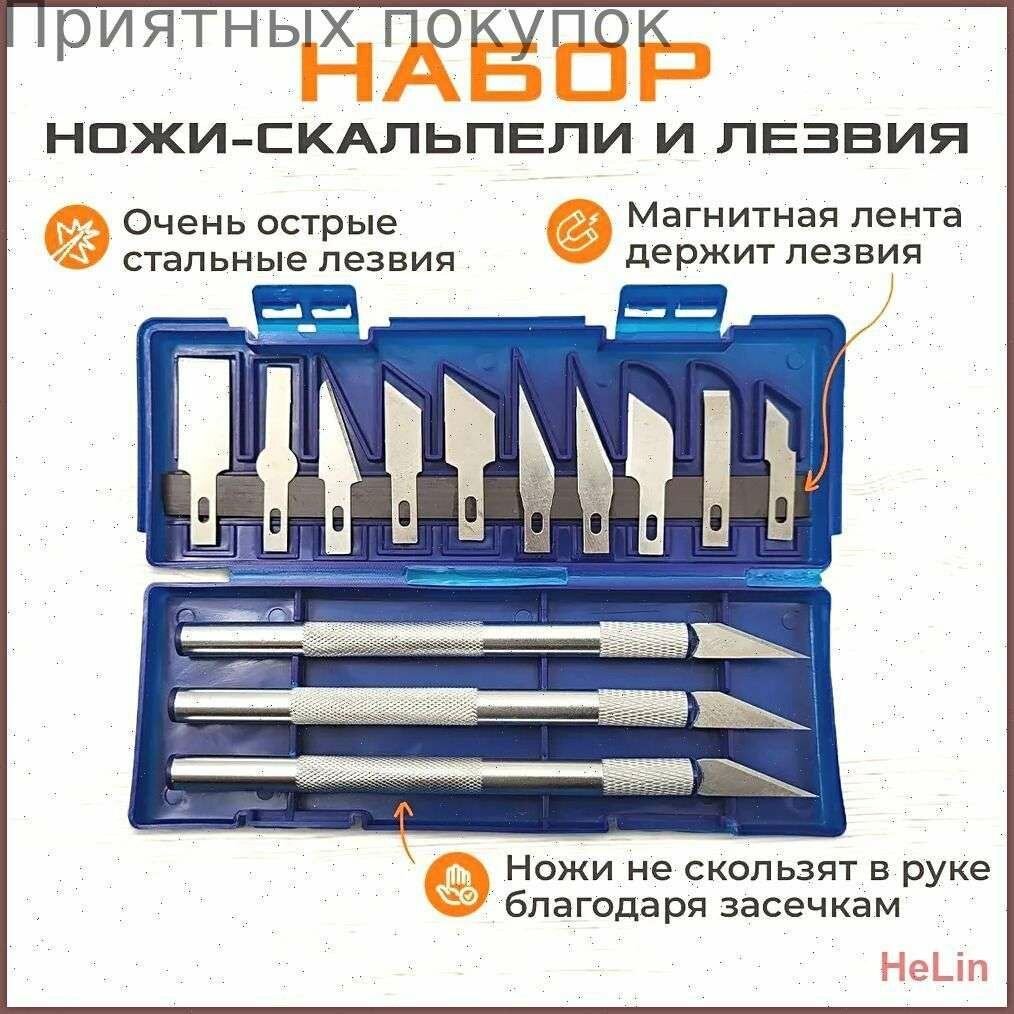 Приятных покупок

НАБОР

НОЖИ-СКАЛЬПЕЛИ И ЛЕЗВИЯ

Очень острые стальные лезвия

Магнитная лента держит лезвия

Ножи не скользят в руке благодаря засечкам

HeLin