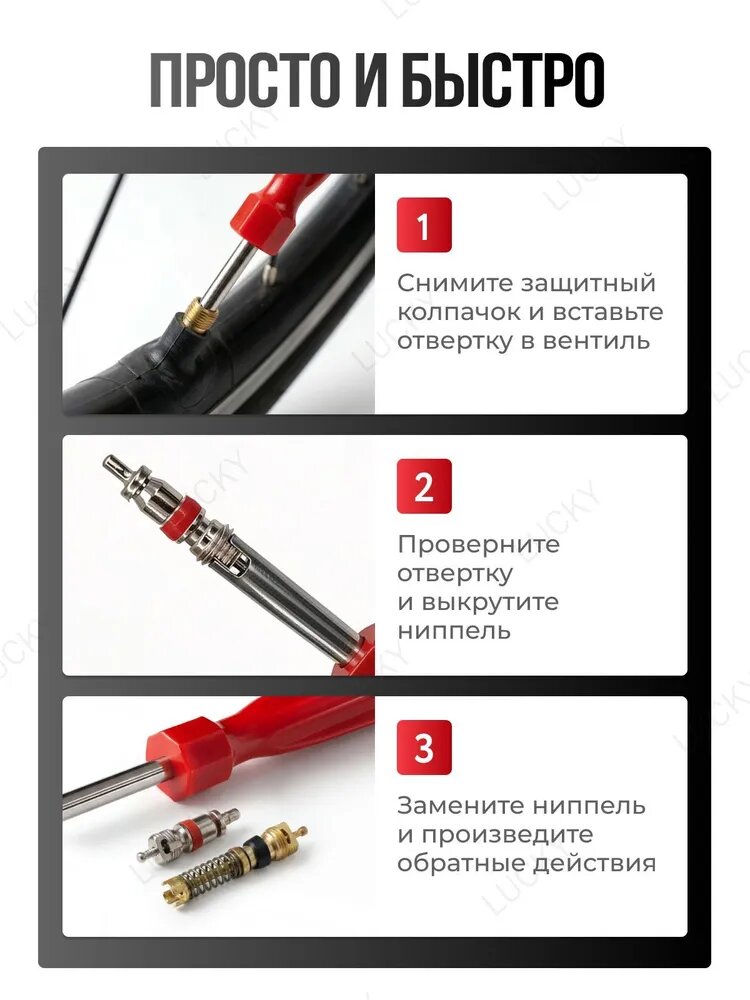 ПРОСТО И БЫСТРО

1

Снимите защитный колпачок и вставьте отвертку в вентиль

2

Проверните отвертку и выкрутите ниппель

3

Замените ниппель и произведите обратные действия

LUCKY