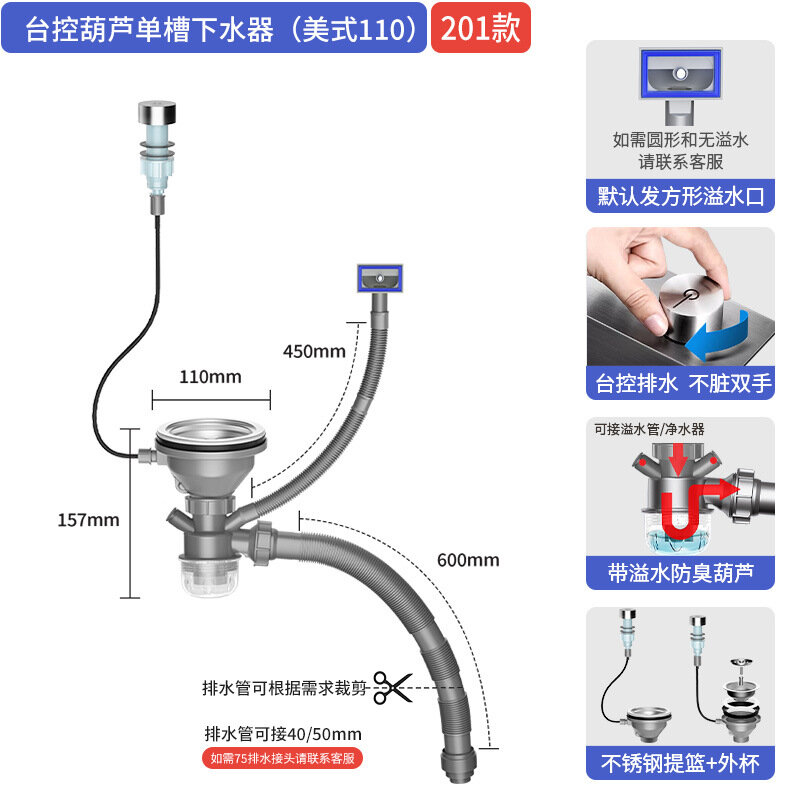 台控葫芦单槽下水器（美式110） 201款

450mm

110mm

157mm

600mm

排水管可根据需求裁剪

排水管可接40/50mm

如需75排水接头请联系客服

如需圆形和无溢水
请联系客服

默认发方形溢水口

台控排水 不脏双手

可接溢水管/净水器

带溢水防臭葫芦

不锈钢提篮+外杯