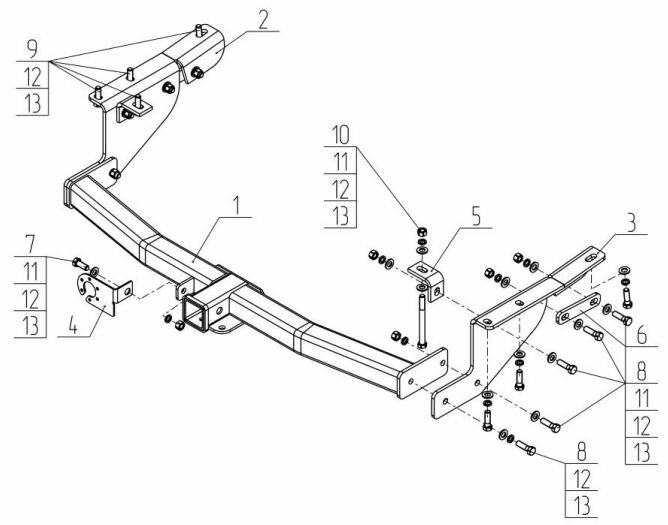 9
12
13
2
10
11
12
13
1
5
3
7
11
12
13
4
6
8
11
12
13
8
12
13