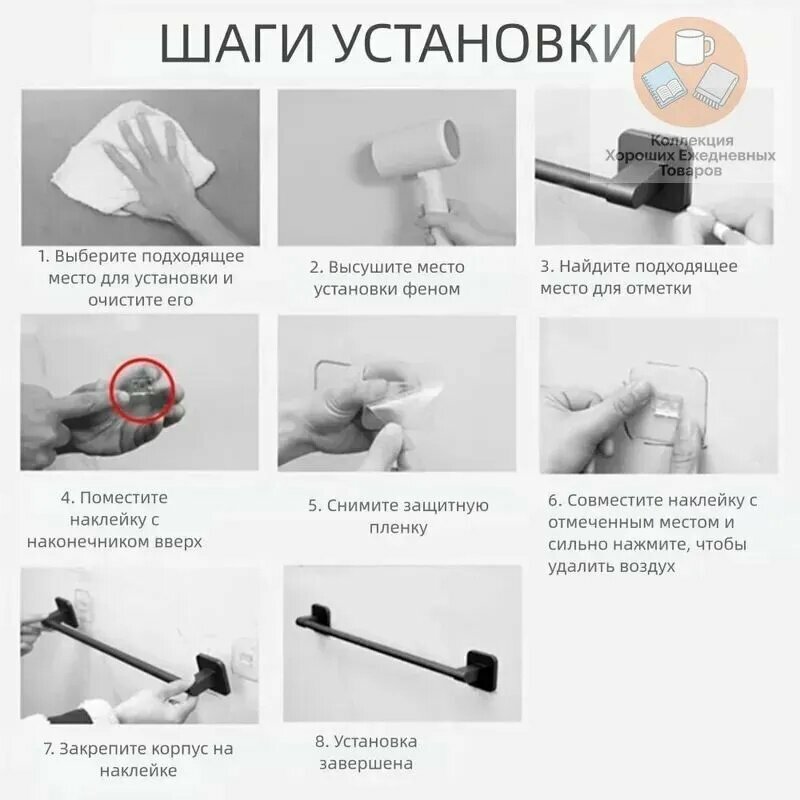 ШАГИ УСТАНОВКИ

Коллекция Хороших Ежедневных Товаров

1. Выберите подходящее место для установки и очистите его

2. Высушите место установки феном

3. Найдите подходящее место для отметки

4. Поместите наклейку с наконечником вверх

5. Снимите защитную пленку

6. Совместите наклейку с отмеченным местом и сильно нажмите, чтобы удалить воздух

7. Закрепите корпус на наклейке

8. Установка завершена