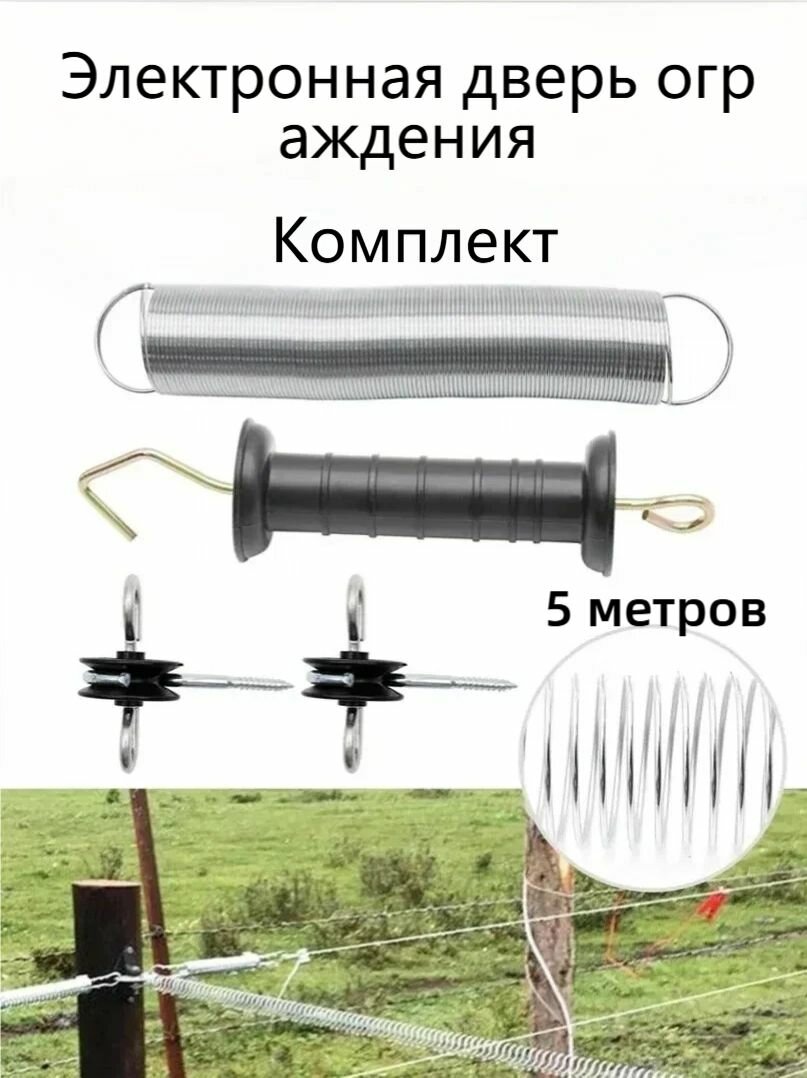 Электронная дверь огр аждения

Комплект

5 метров