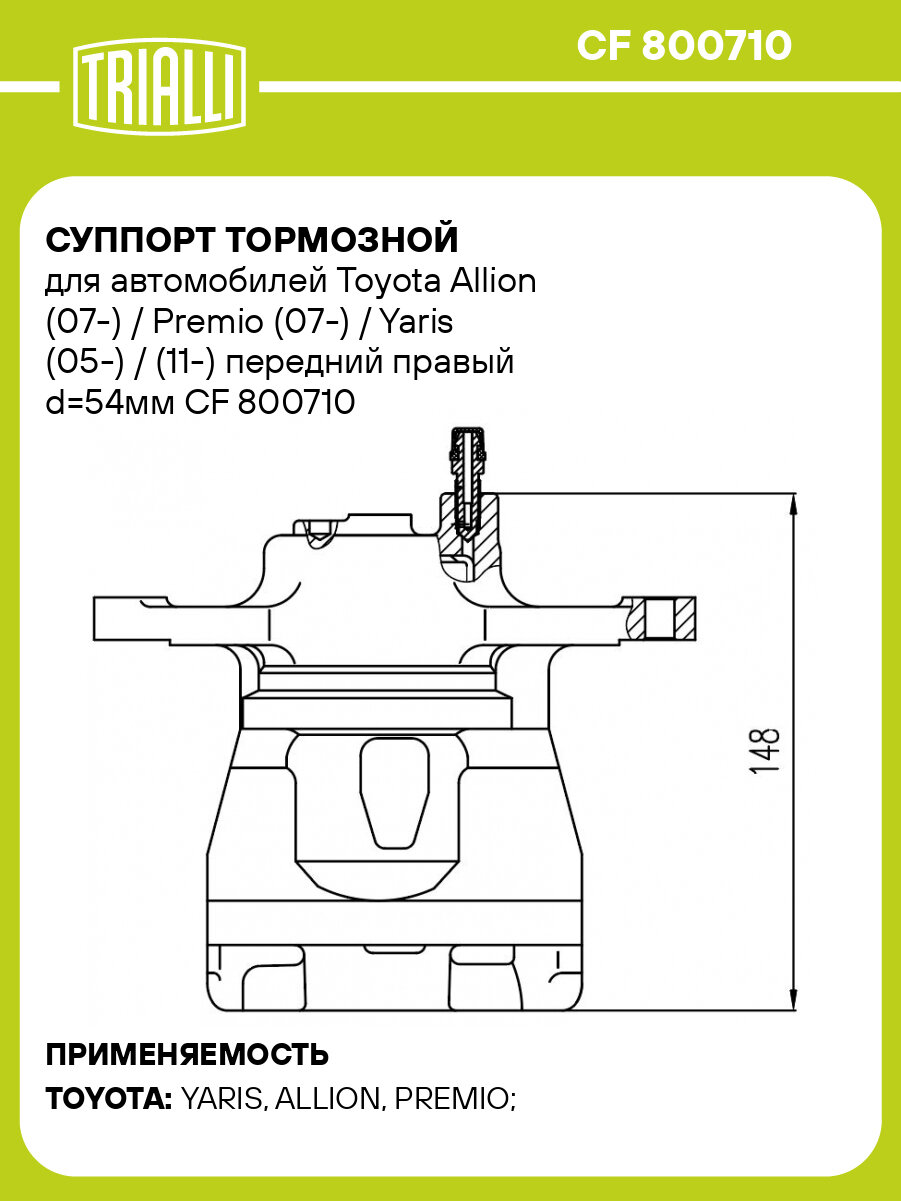 TRIALLI

CF 800710

СУППОРТ ТОРМОЗНОЙ
для автомобилей Toyota Allion (07-) / Premio (07-) / Yaris (05-) / (11-) передний правый d=54мм CF 800710

148

ПРИМЕНЯЕМОСТЬ

TOYOTA: YARIS, ALLION, PREMIO;