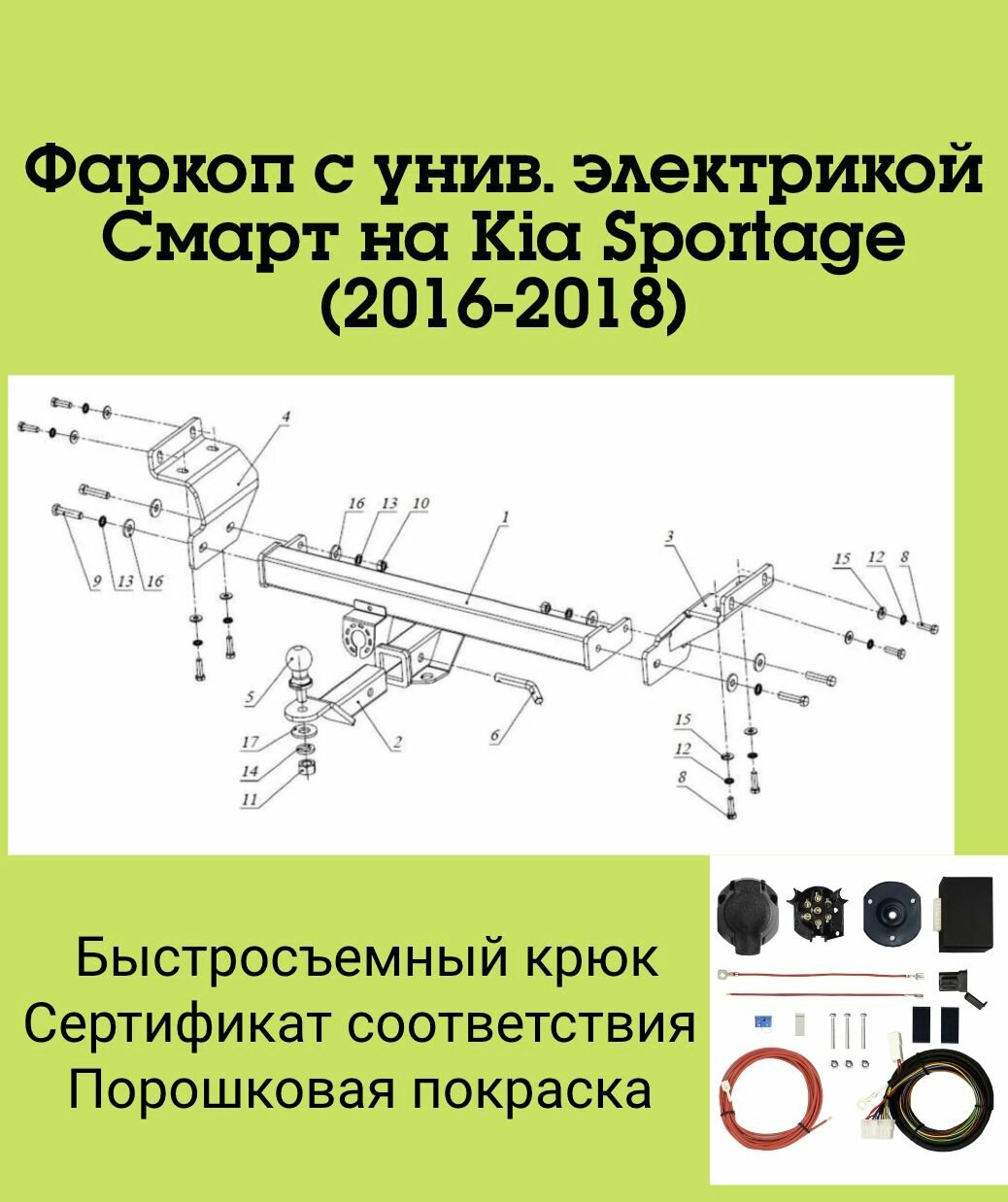 Фаркоп с унив. электрикой Смарт на Kia Sportage (2016-2018)

4
16 13 10
1
3
15 12 8
9 13 16
5
17
14
11
2
6
15
12
8

Быстросъемный крюк
Сертификат соответствия
Порошковая покраска