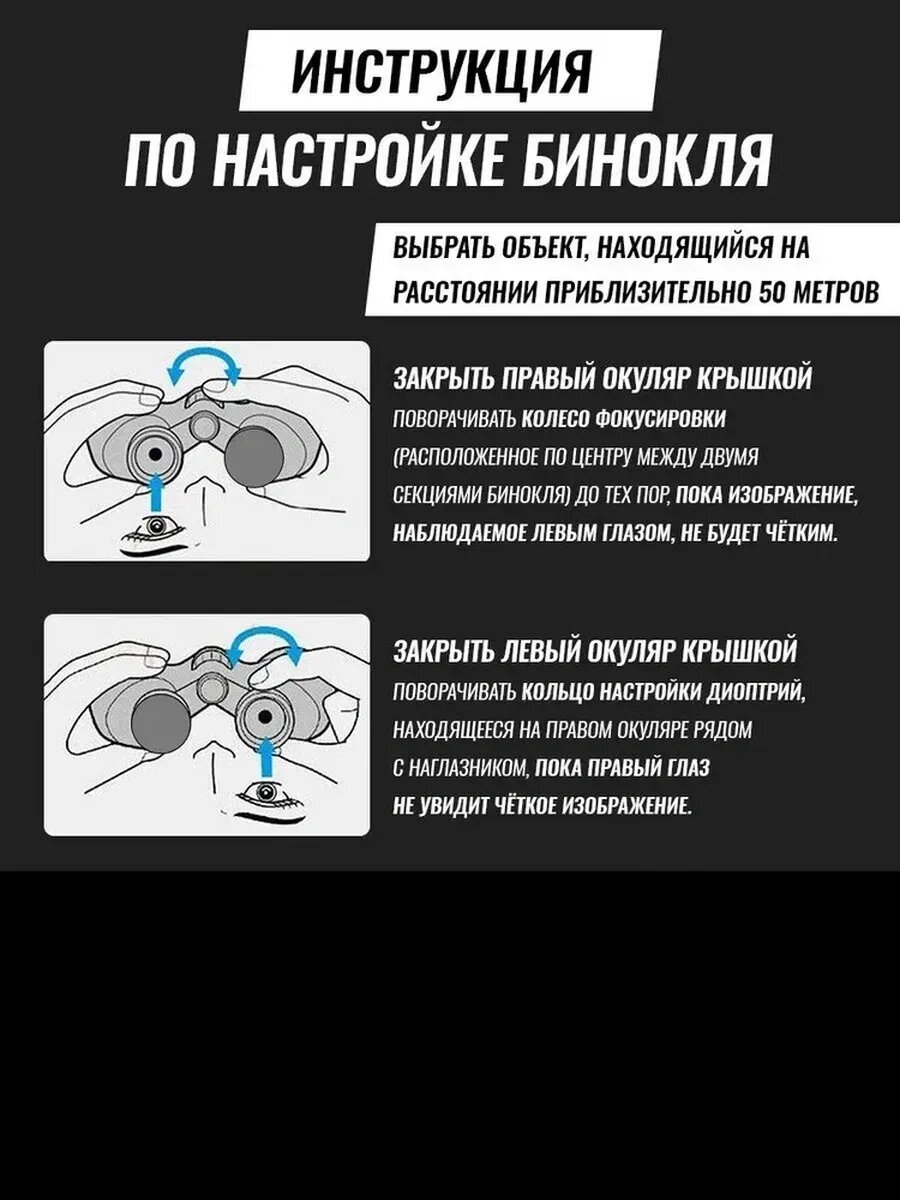 ИНСТРУКЦИЯ
ПО НАСТРОЙКЕ БИНОКЛЯ

ВЫБРАТЬ ОБЪЕКТ, НАХОДЯЩИЙСЯ НА РАССТОЯНИИ ПРИБЛИЗИТЕЛЬНО 50 МЕТРОВ

ЗАКРЫТЬ ПРАВЫЙ ОКУЛЯР КРЫШКОЙ
ПОВОРАЧИВАТЬ КОЛЕСО ФОКУСИРОВКИ (РАСПОЛОЖЕННОЕ ПО ЦЕНТРУ МЕЖДУ ДВУМЯ СЕКЦИЯМИ БИНОКЛЯ) ДО ТЕХ ПОР, ПОКА ИЗОБРАЖЕНИЕ, НАБЛЮДАЕМОЕ ЛЕВЫМ ГЛАЗОМ, НЕ БУДЕТ ЧЁТКИМ.

ЗАКРЫТЬ ЛЕВЫЙ ОКУЛЯР КРЫШКОЙ
ПОВОРАЧИВАТЬ КОЛЬЦО НАСТРОЙКИ ДИОПТРИЙ, НАХОДЯЩЕЕСЯ НА ПРАВОМ ОКУЛЯРЕ РЯДОМ С НАГЛАЗНИКОМ, ПОКА ПРАВЫЙ ГЛАЗ НЕ УВИДИТ ЧЁТКОЕ ИЗОБРАЖЕНИЕ.