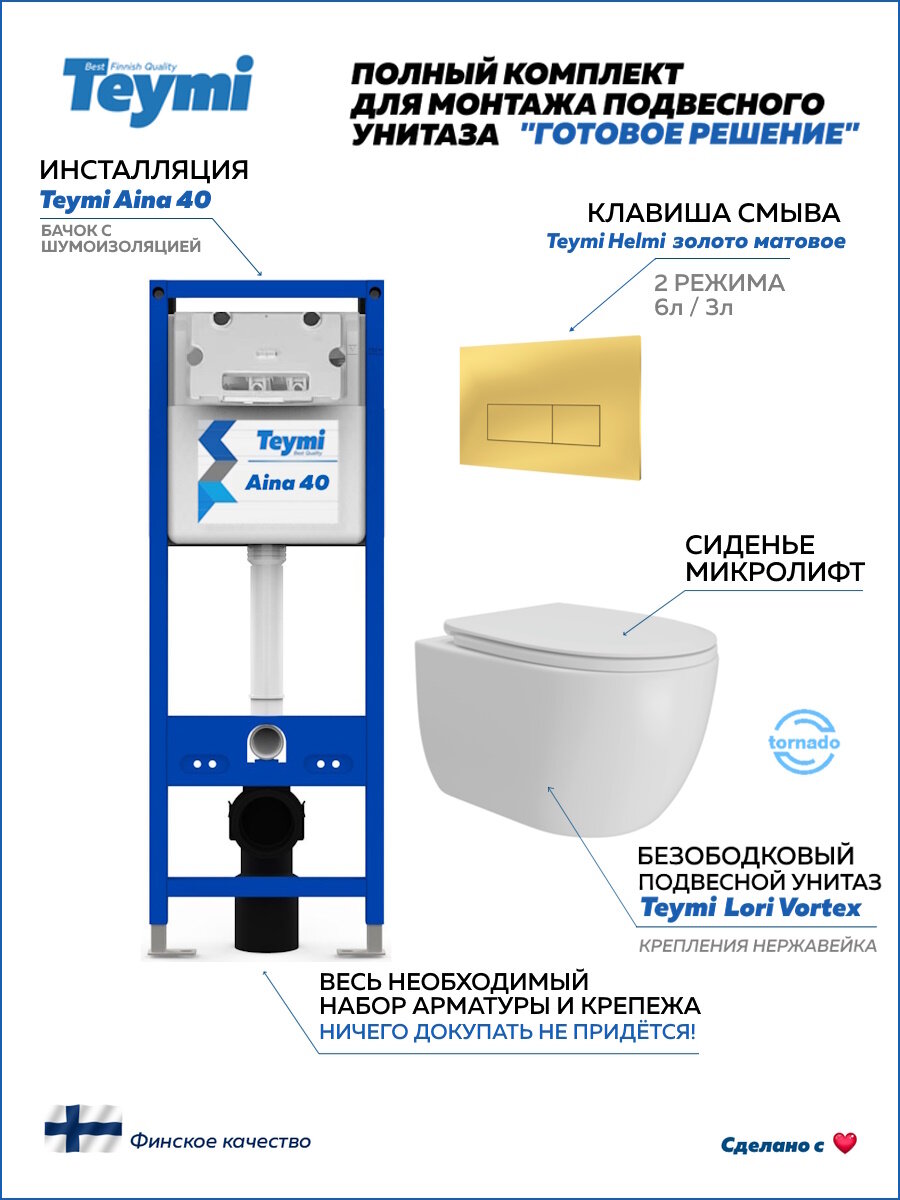 Best Finnish Quality
Teymi

ПОЛНЫЙ КОМПЛЕКТ ДЛЯ МОНТАЖА ПОДВЕСНОГО УНИТАЗА "ГОТОВОЕ РЕШЕНИЕ"

ИНСТАЛЛЯЦИЯ
Teymi Aina 40
БАЧОК С ШУМОИЗОЛЯЦИЕЙ

КЛАВИША СМЫВА
Teymi Helmi золото матовое
2 РЕЖИМА
6л / 3л

Teymi
Best Quality
Aina 40

СИДЕНЬЕ МИКРОЛИФТ

tornado

БЕЗОБОДКОВЫЙ ПОДВЕСНОЙ УНИТАЗ
Teymi Lori Vortex
КРЕПЛЕНИЯ НЕРЖАВЕЙКА

ВЕСЬ НЕОБХОДИМЫЙ НАБОР АРМАТУРЫ И КРЕПЕЖА
НИЧЕГО ДОКУПАТЬ НЕ ПРИДЁТСЯ!

Финское качество

Сделано с