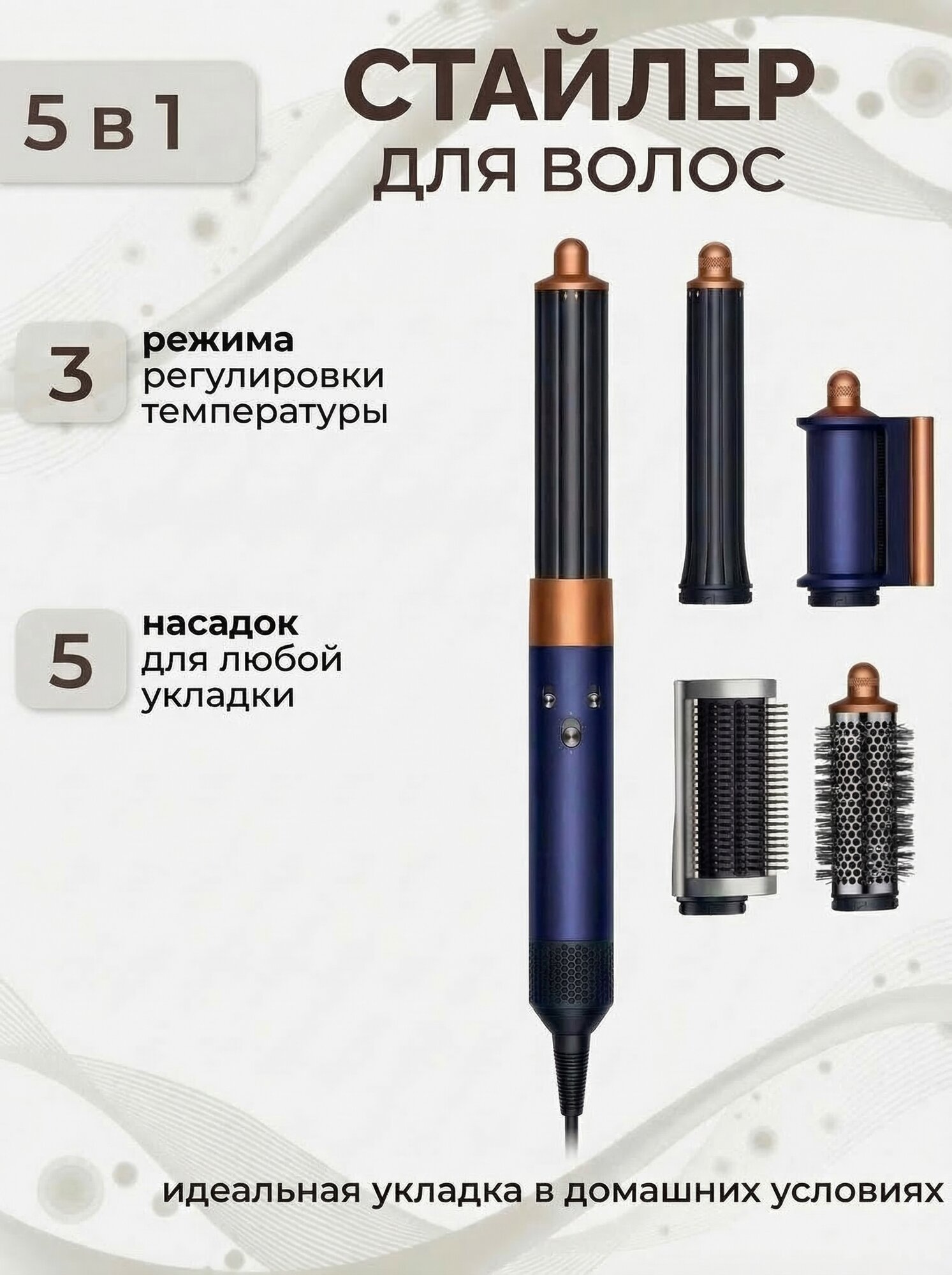 5 в 1

СТАЙЛЕР
ДЛЯ ВОЛОС

3 режима регулировки температуры

5 насадок для любой укладки

идеальная укладка в домашних условиях