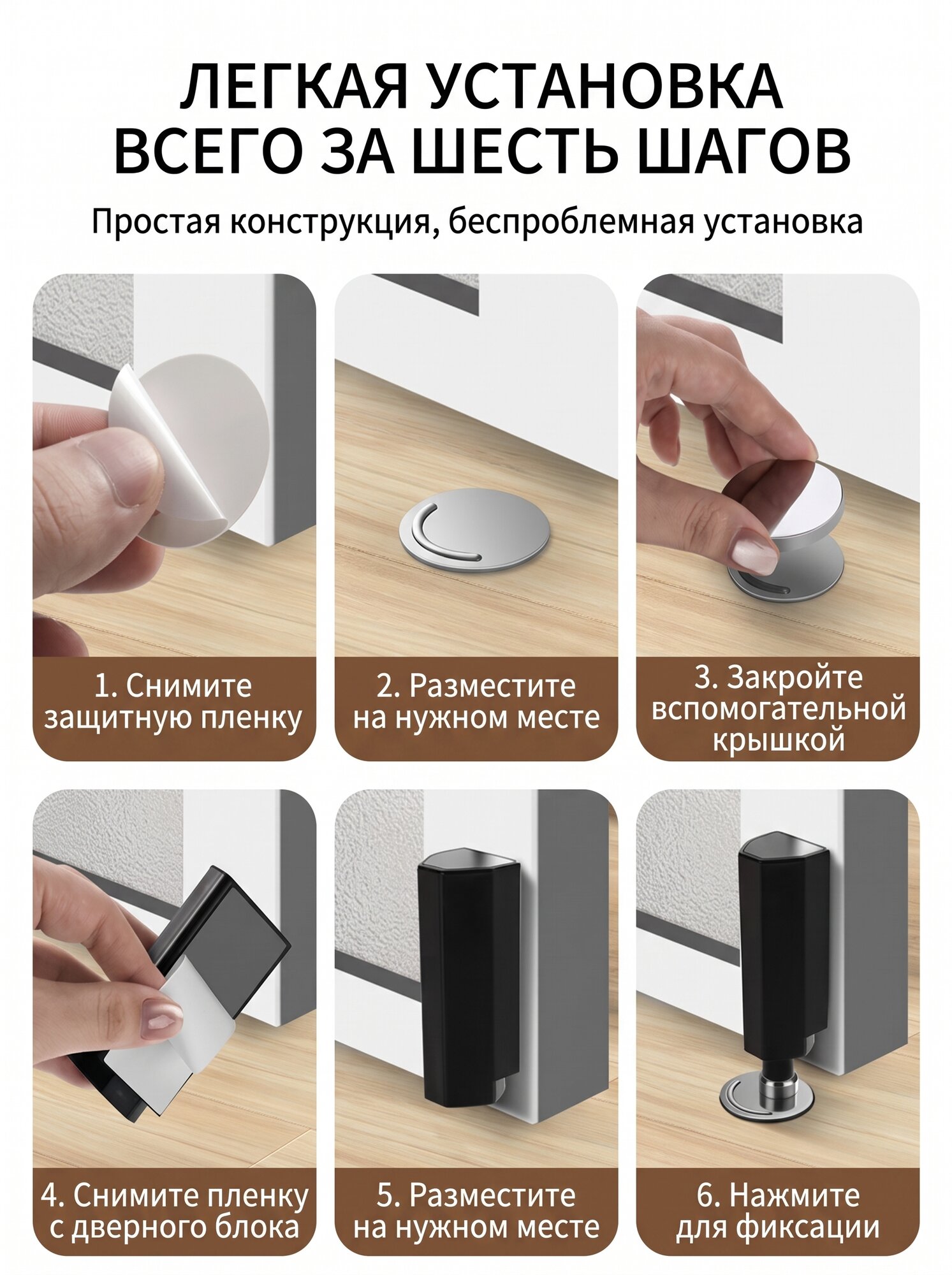 ЛЕГКАЯ УСТАНОВКА
ВСЕГО ЗА ШЕСТЬ ШАГОВ

Простая конструкция, беспроблемная установка

1. Снимите защитную пленку

2. Разместите на нужном месте

3. Закройте вспомогательной крышкой

4. Снимите пленку с дверного блока

5. Разместите на нужном месте

6. Нажмите для фиксации