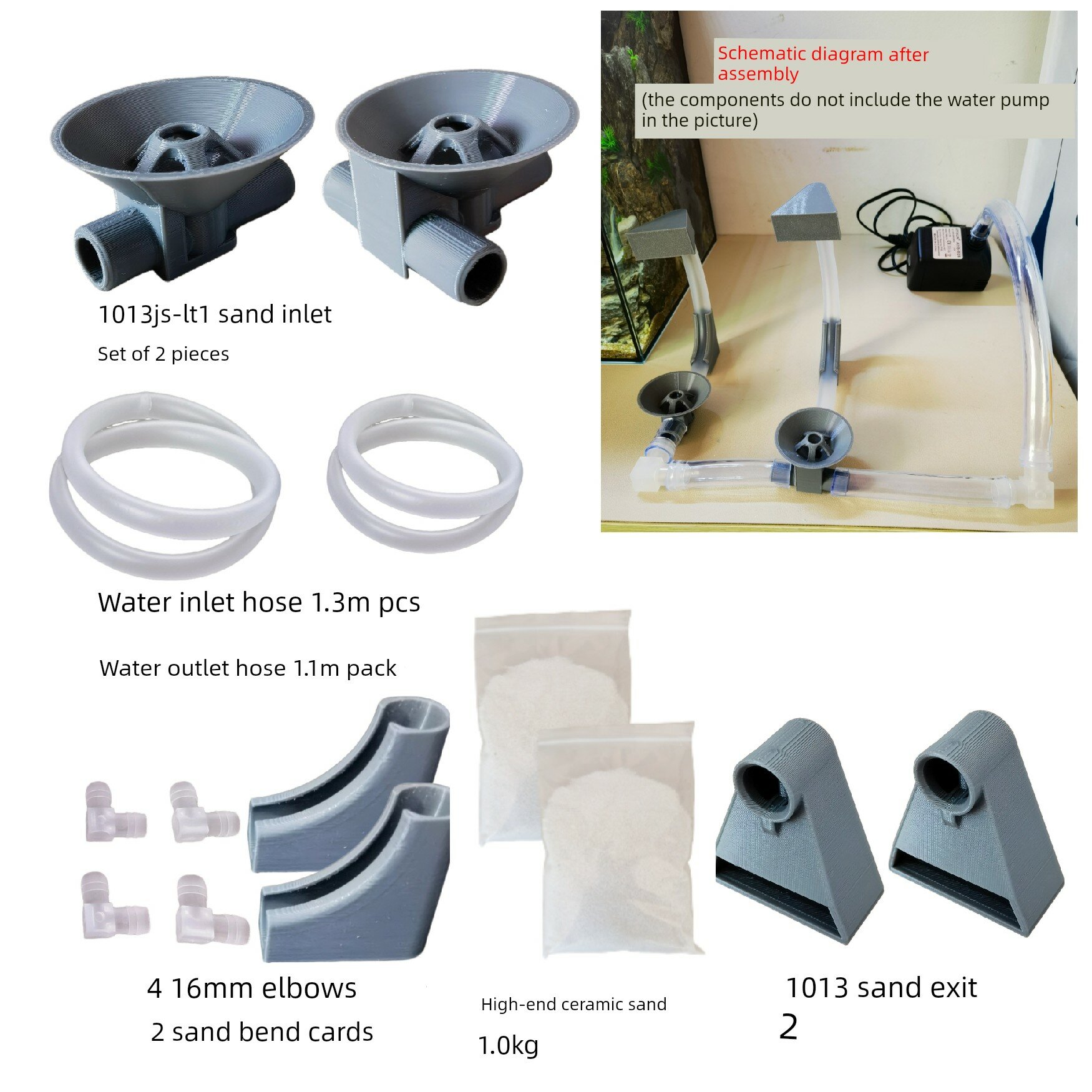 1013js-lt1 sand inlet

Set of 2 pieces

Schematic diagram after assembly

(the components do not include the water pump in the picture)

Water inlet hose 1.3m pcs

Water outlet hose 1.1m pack

4 16mm elbows

2 sand bend cards

High-end ceramic sand

1.0kg

1013 sand exit

2