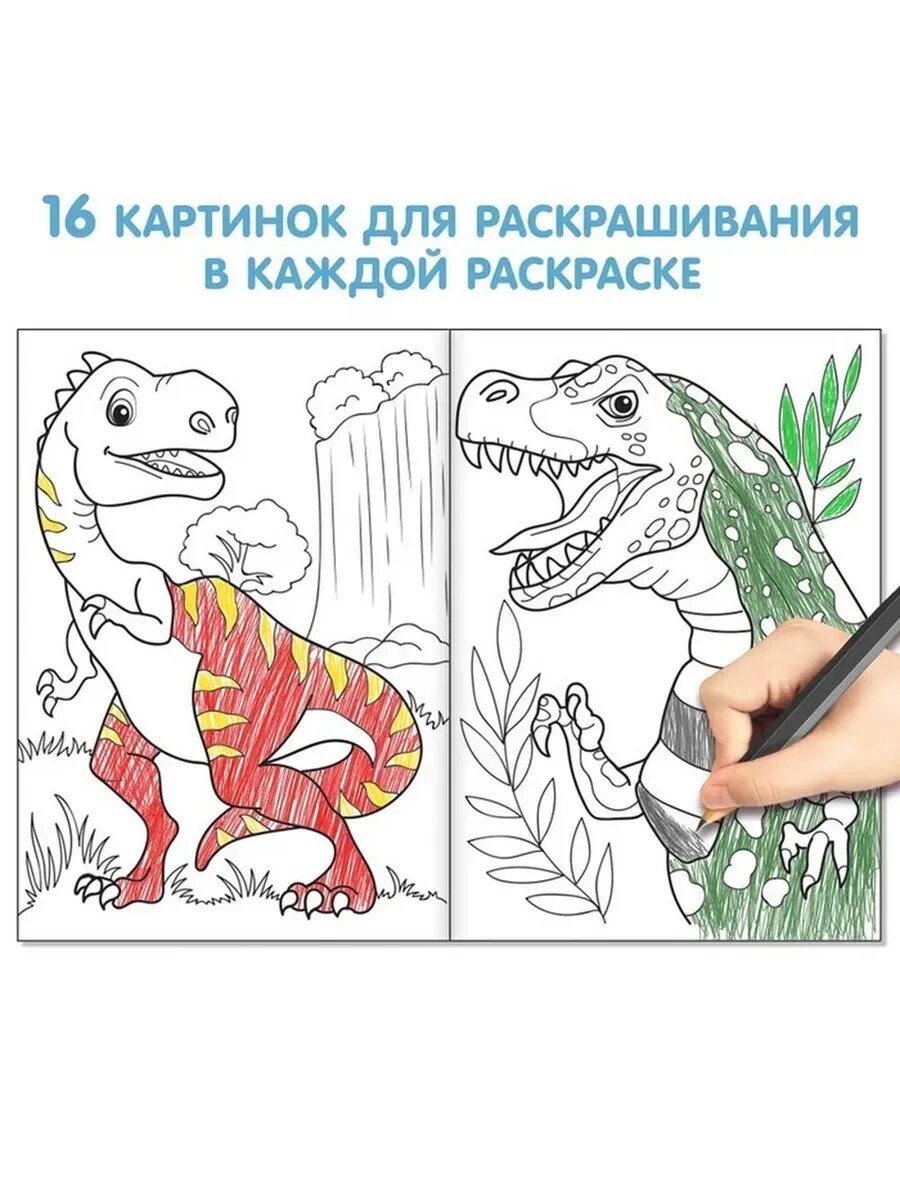 16 КАРТИНОК ДЛЯ РАСКРАШИВАНИЯ В КАЖДОЙ РАСКРАСКЕ