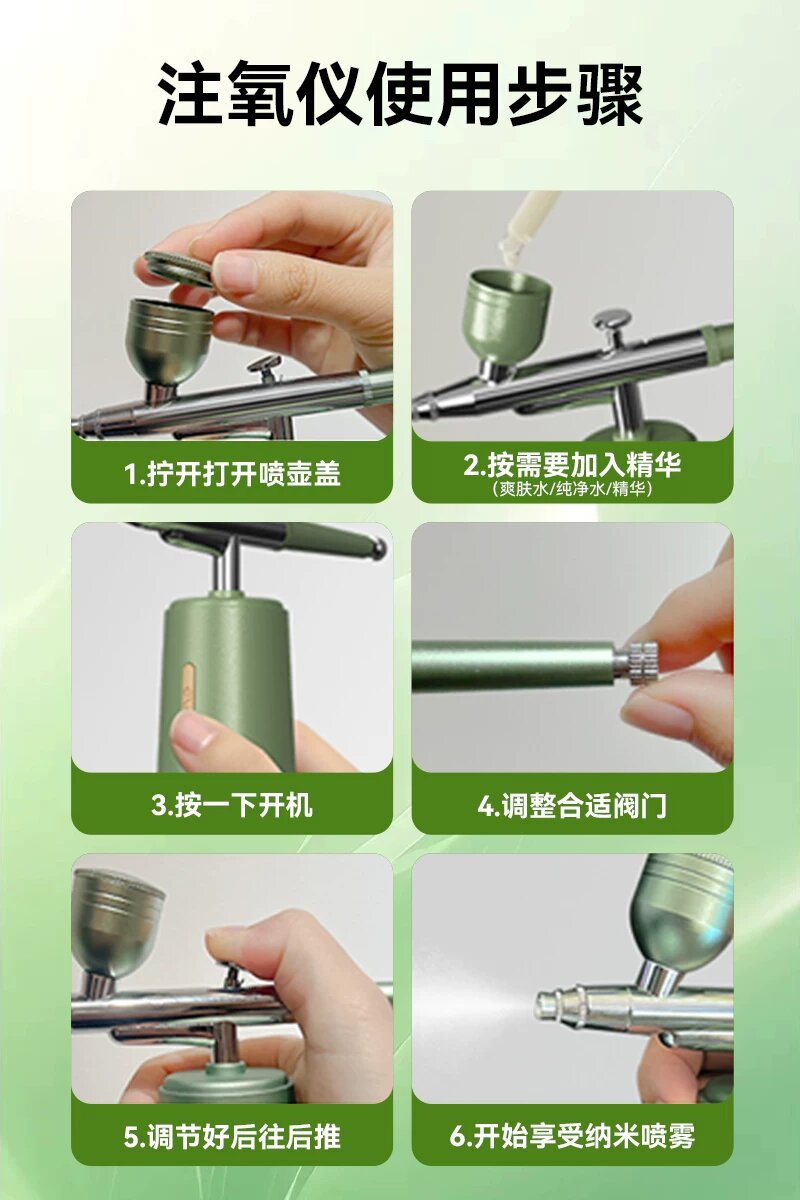 注氧仪使用步骤

1.拧开打开喷壶盖

2.按需要加入精华
（爽肤水/纯净水/精华）

3.按一下开机

4.调整合适阀门

5.调节好后往后推

6.开始享受纳米喷雾