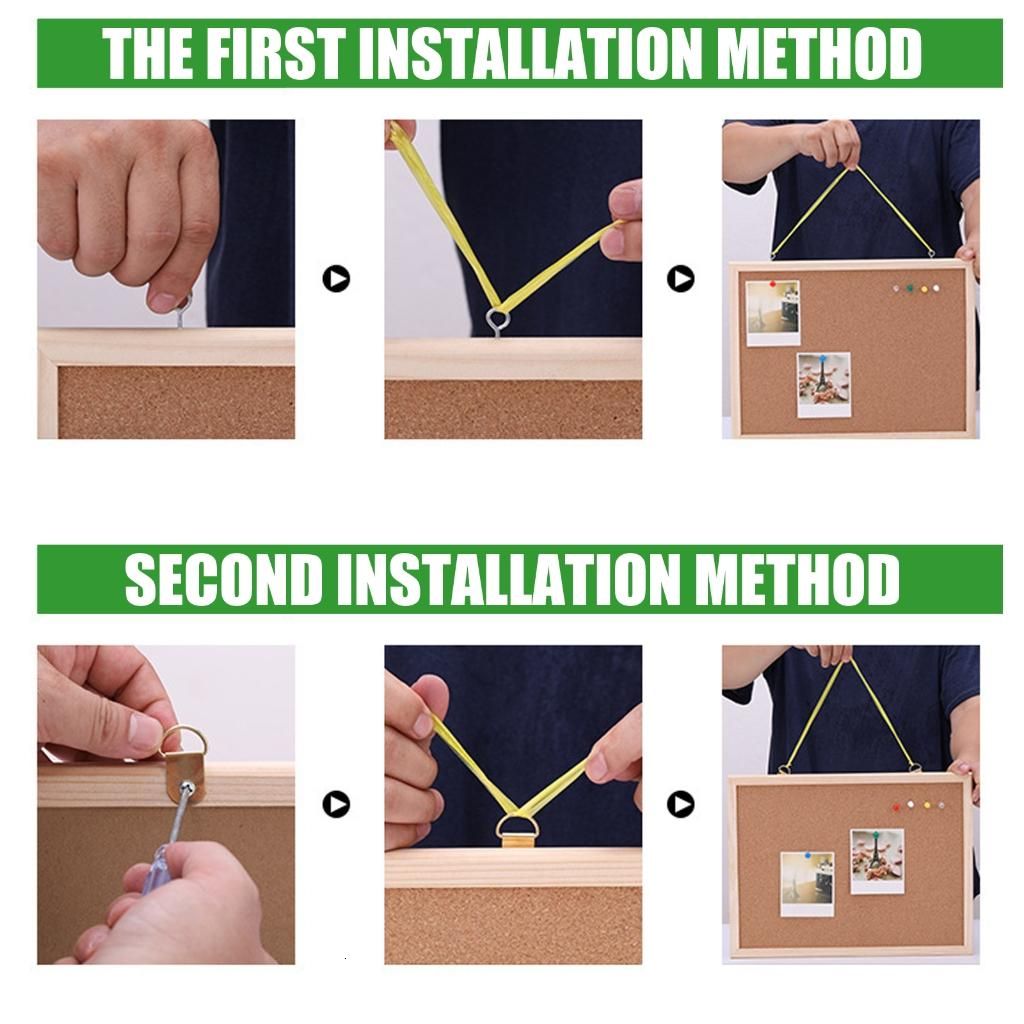 THE FIRST INSTALLATION METHOD

SECOND INSTALLATION METHOD