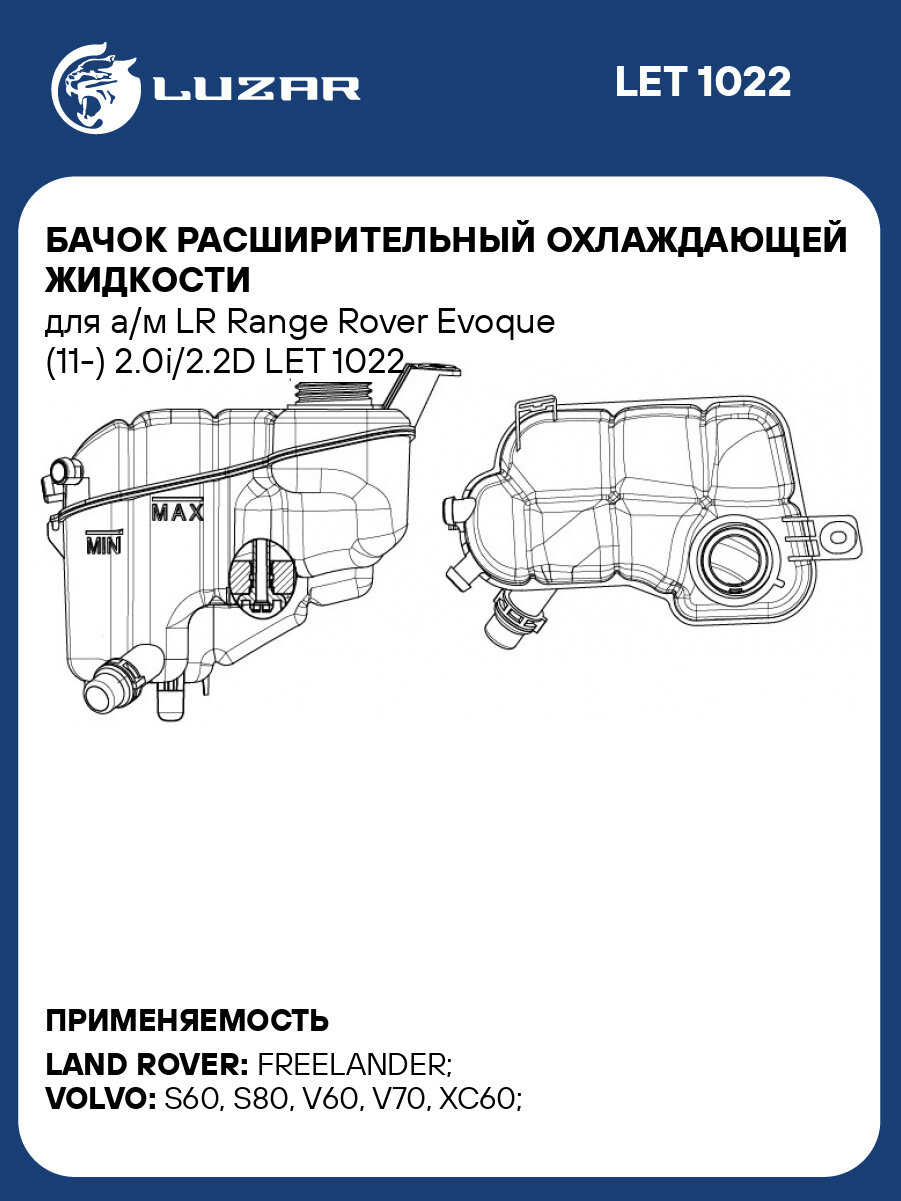 LUZAR

LET 1022

БАЧОК РАСШИРИТЕЛЬНЫЙ ОХЛАЖДАЮЩЕЙ ЖИДКОСТИ

для а/м LR Range Rover Evoque (11-) 2.0i/2.2D LET 1022

MAX

MIN

ПРИМЕНЯЕМОСТЬ

LAND ROVER: FREELANDER;
VOLVO: S60, S80, V60, V70, XC60;