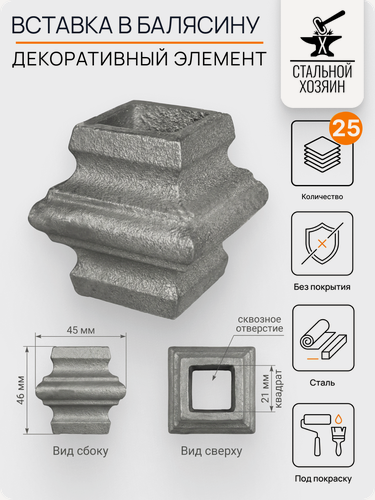 ВСТАВКА В БАЛЯСИНУ
ДЕКОРАТИВНЫЙ ЭЛЕМЕНТ

СТАЛЬНОЙ ХОЗЯИН

25

Количество

Без покрытия

Сталь

Под покраску

45 мм

46 мм

Вид сбоку

сквозное отверстие

21 мм квадрат

Вид сверху