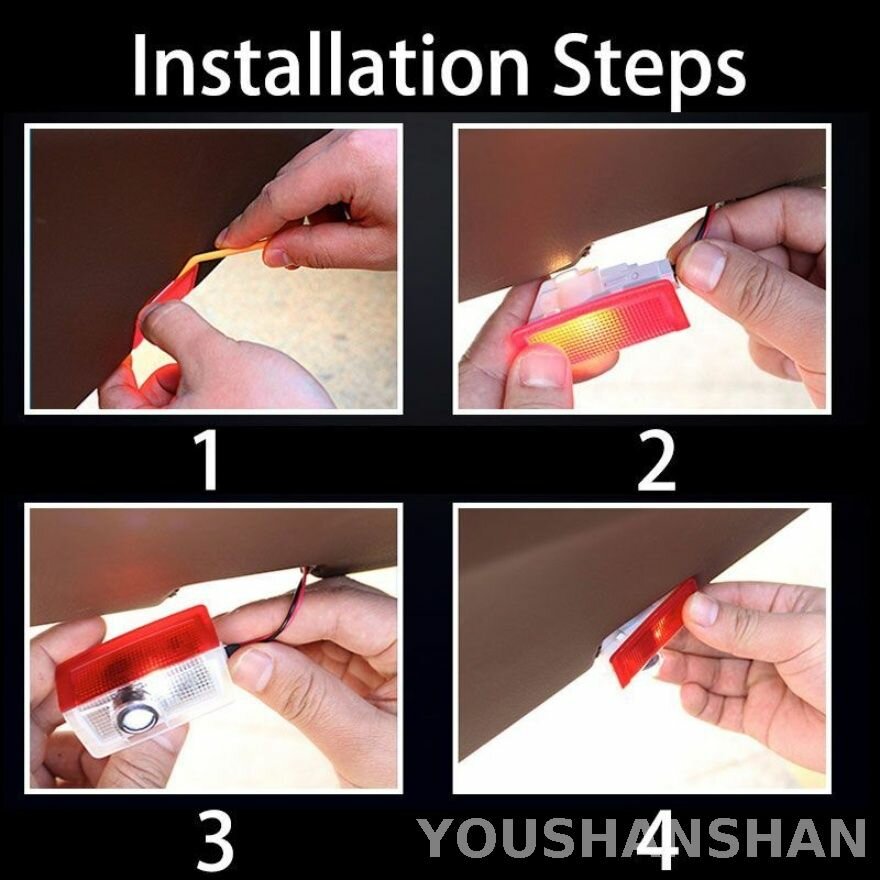 Installation Steps

1

2

3

4

YOUSHANSHAN