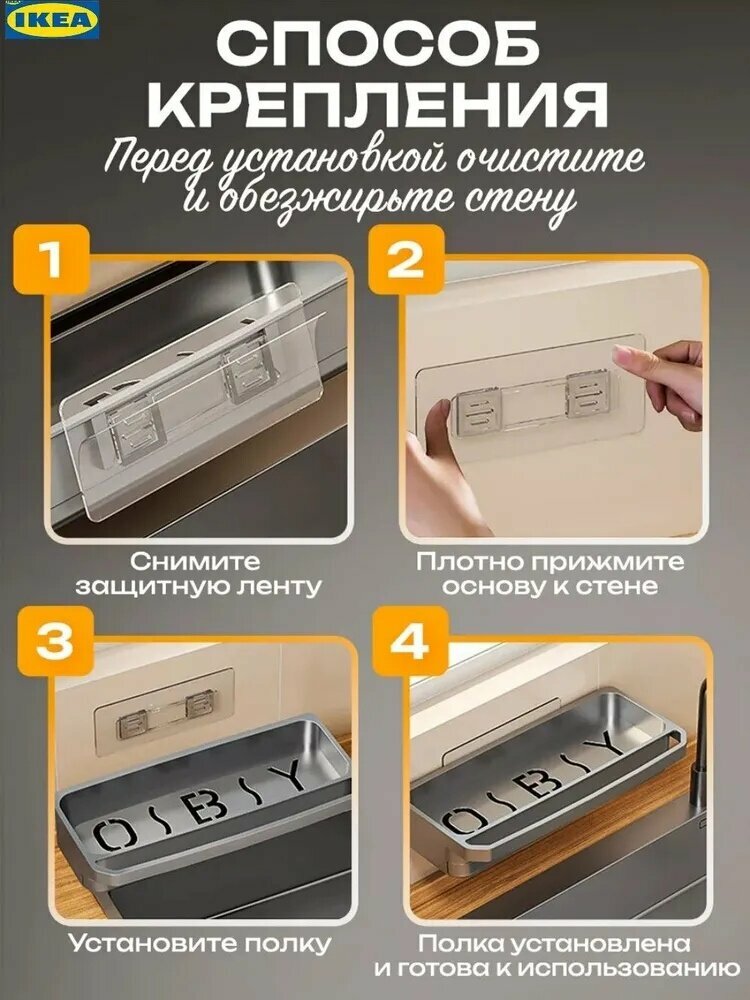 IKEA

СПОСОБ КРЕПЛЕНИЯ

Перед установкой очистите и обезжирьте стену

1

Снимите защитную ленту

2

Плотно прижмите основу к стене

3

OSBSY

Установите полку

4

OSBSY

Полка установлена и готова к использованию