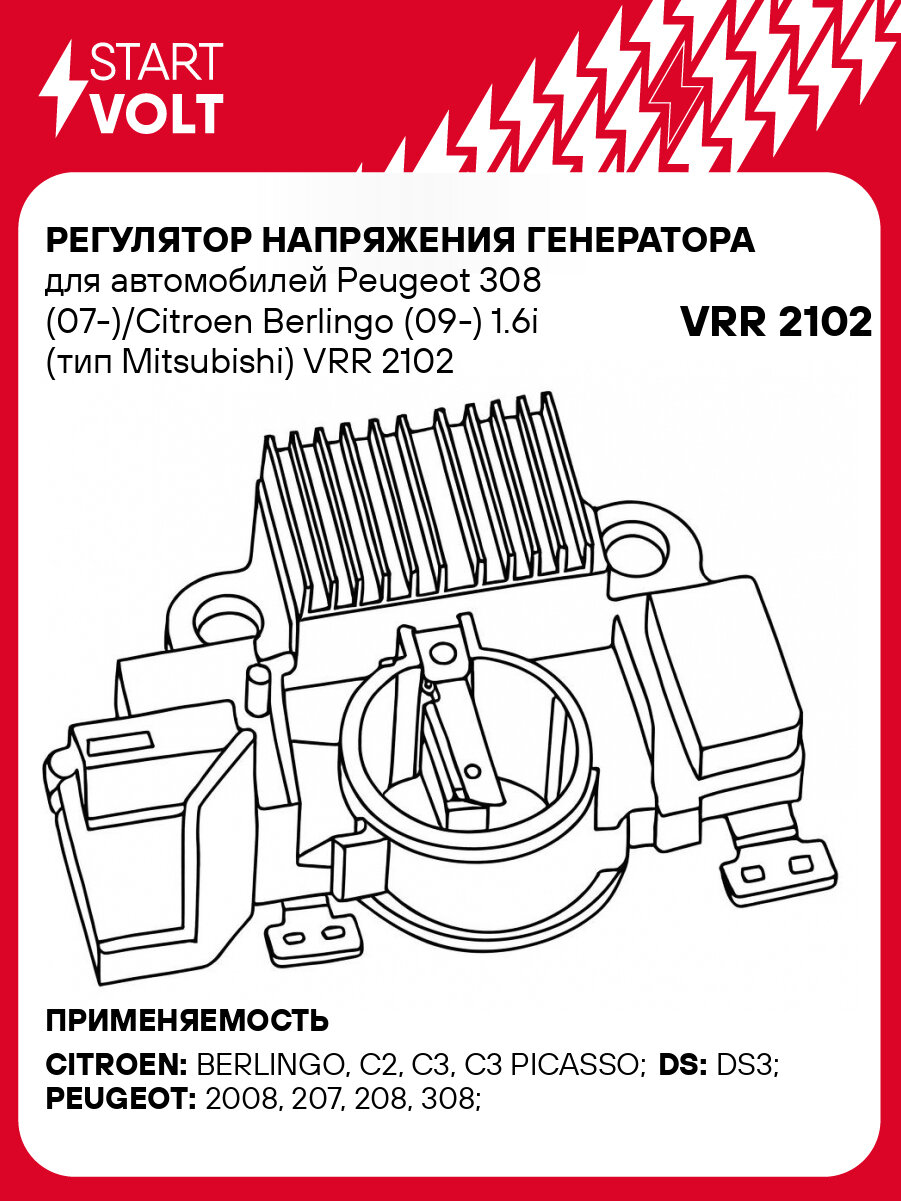 START
VOLT

РЕГУЛЯТОР НАПРЯЖЕНИЯ ГЕНЕРАТОРА
для автомобилей Peugeot 308 (07-)/Citroen Berlingo (09-) 1.6i (тип Mitsubishi) VRR 2102

VRR 2102

ПРИМЕНЯЕМОСТЬ

CITROEN: BERLINGO, C2, C3, C3 PICASSO; DS: DS3;
PEUGEOT: 2008, 207, 208, 308;