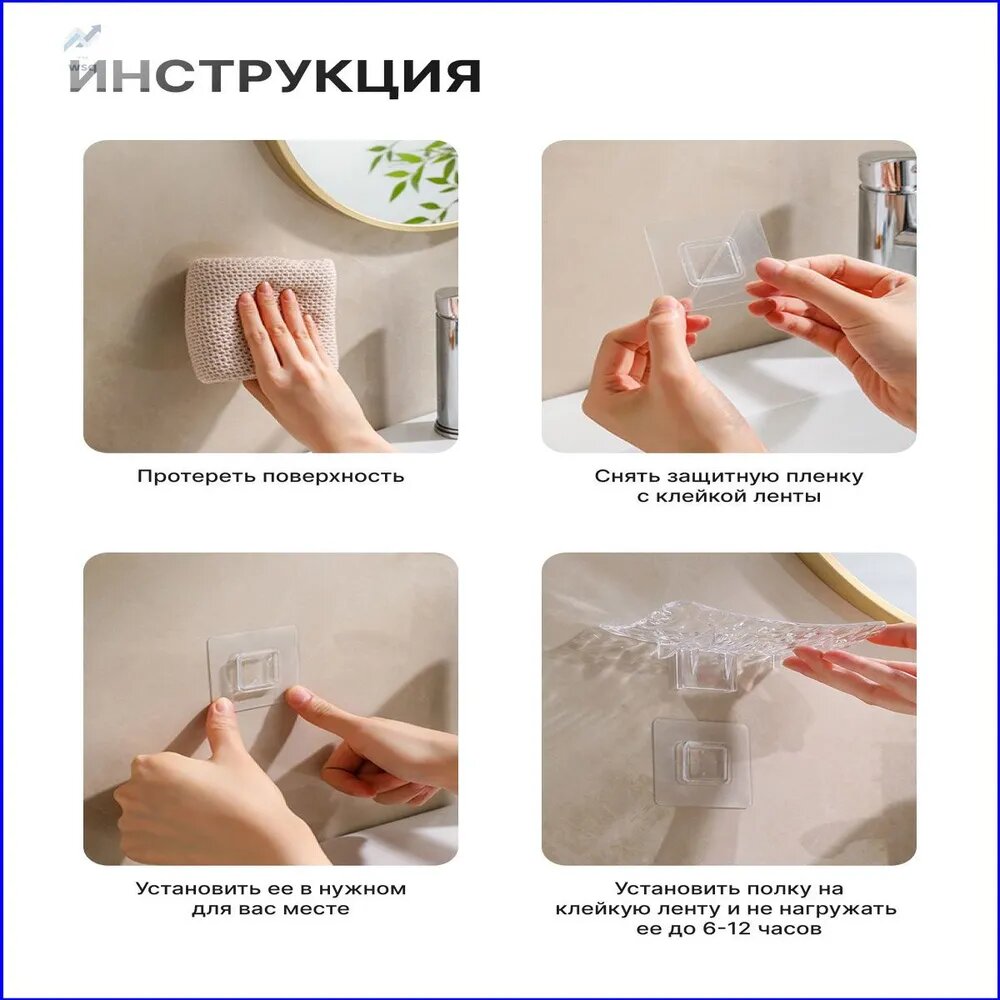 ИНСТРУКЦИЯ

Протереть поверхность

Снять защитную пленку с клейкой ленты

Установить ее в нужном для вас месте

Установить полку на клейкую ленту и не нагружать ее до 6-12 часов