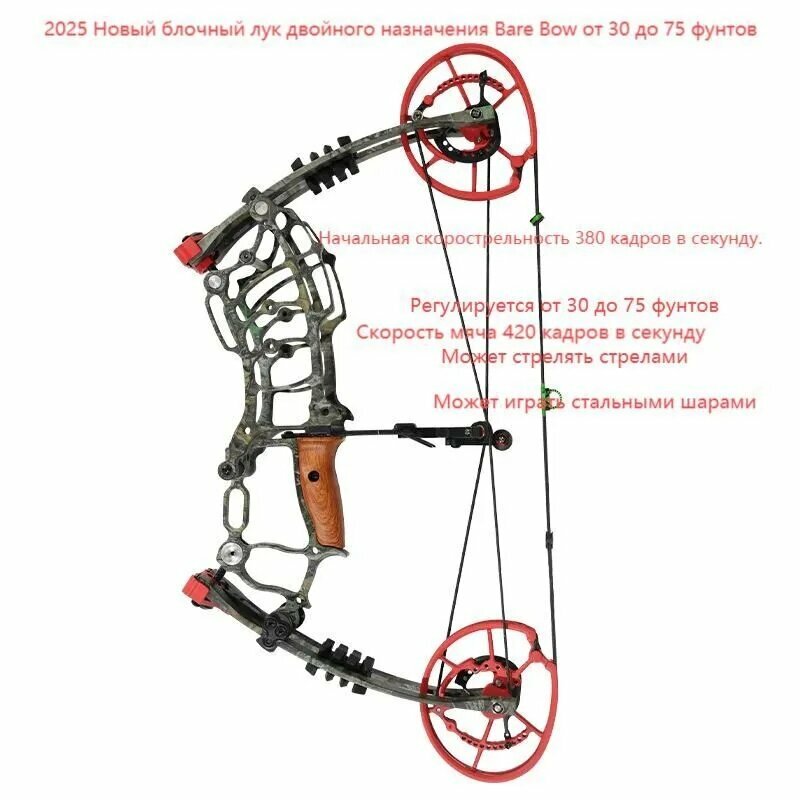 2025 Новый блочный лук двойного назначения Bare Bow от 30 до 75 фунтов

Начальная скорострельность 380 кадров в секунду.

Регулируется от 30 до 75 фунтов
Скорость мяча 420 кадров в секунду
Может стрелять стрелами

Может играть стальными шарами