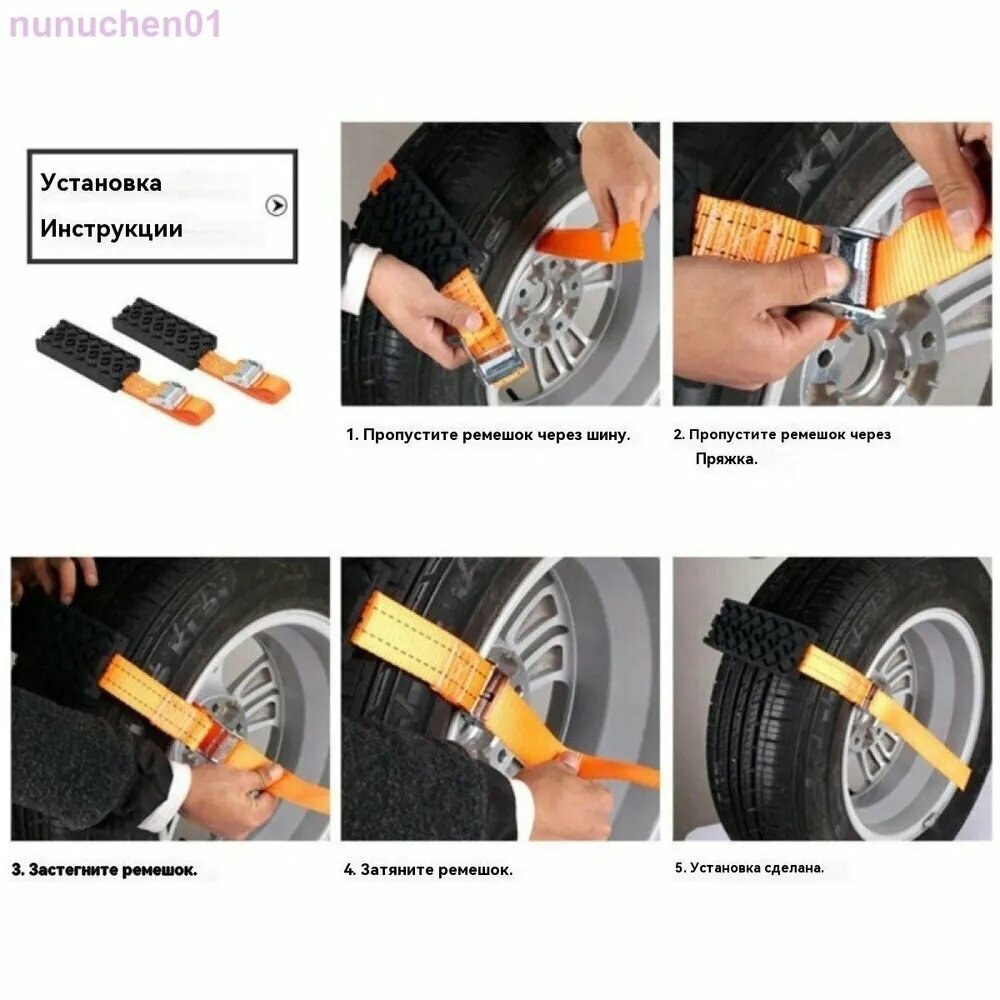 nunuchen01

Установка
Инструкции

1. Пропустите ремешок через шину.

2. Пропустите ремешок через Пряжка.

3. Застегните ремешок.

4. Затяните ремешок.

5. Установка сделана.