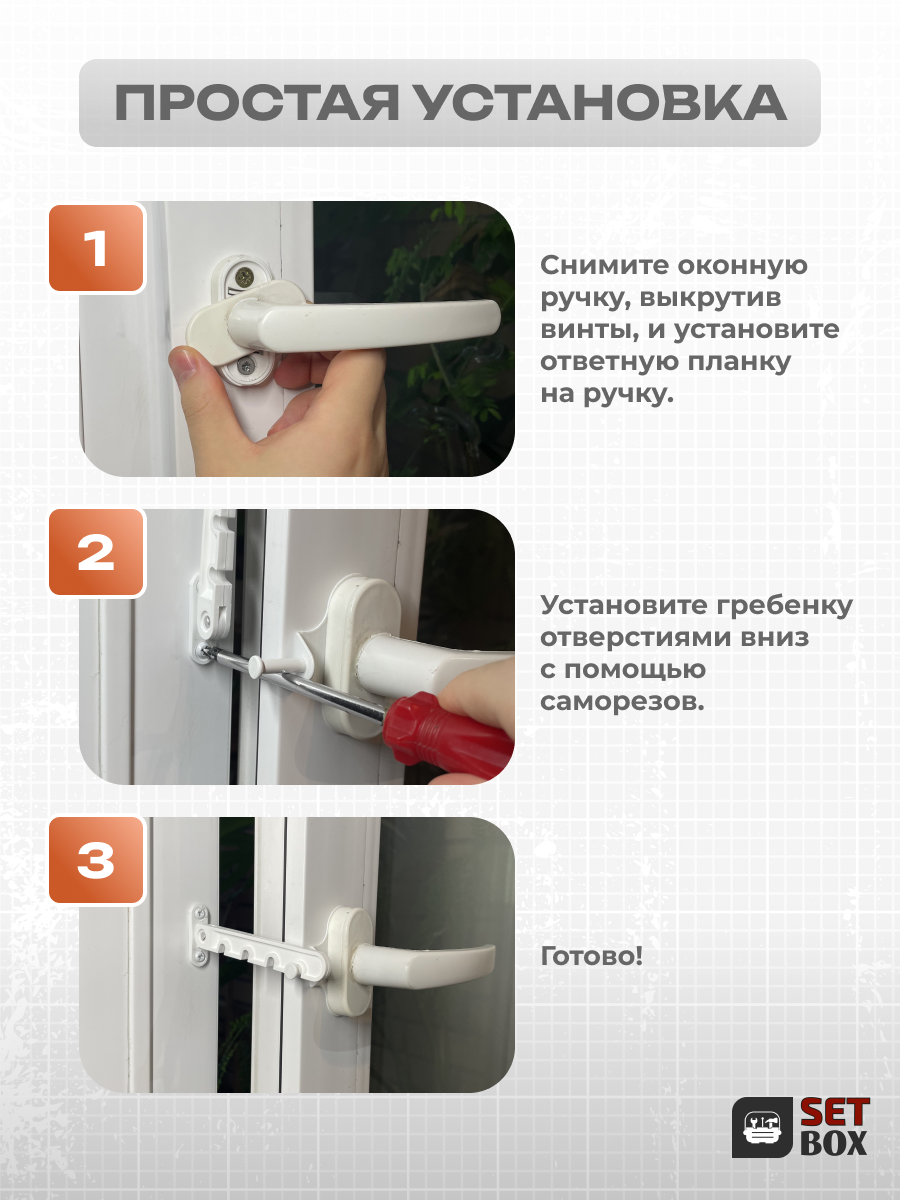 ПРОСТАЯ УСТАНОВКА

1

Снимите оконную ручку, выкрутив винты, и установите ответную планку на ручку.

2

Установите гребенку отверстиями вниз с помощью саморезов.

3

Готово!

SET BOX