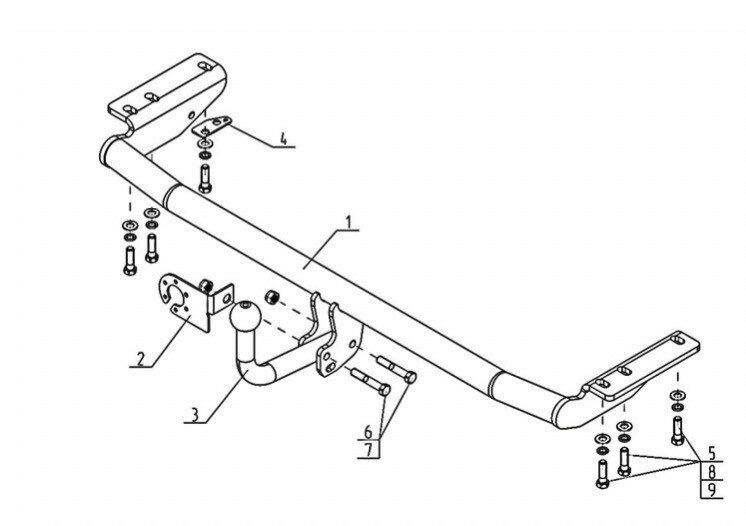 4
1
2
3
6
7
5
8
9