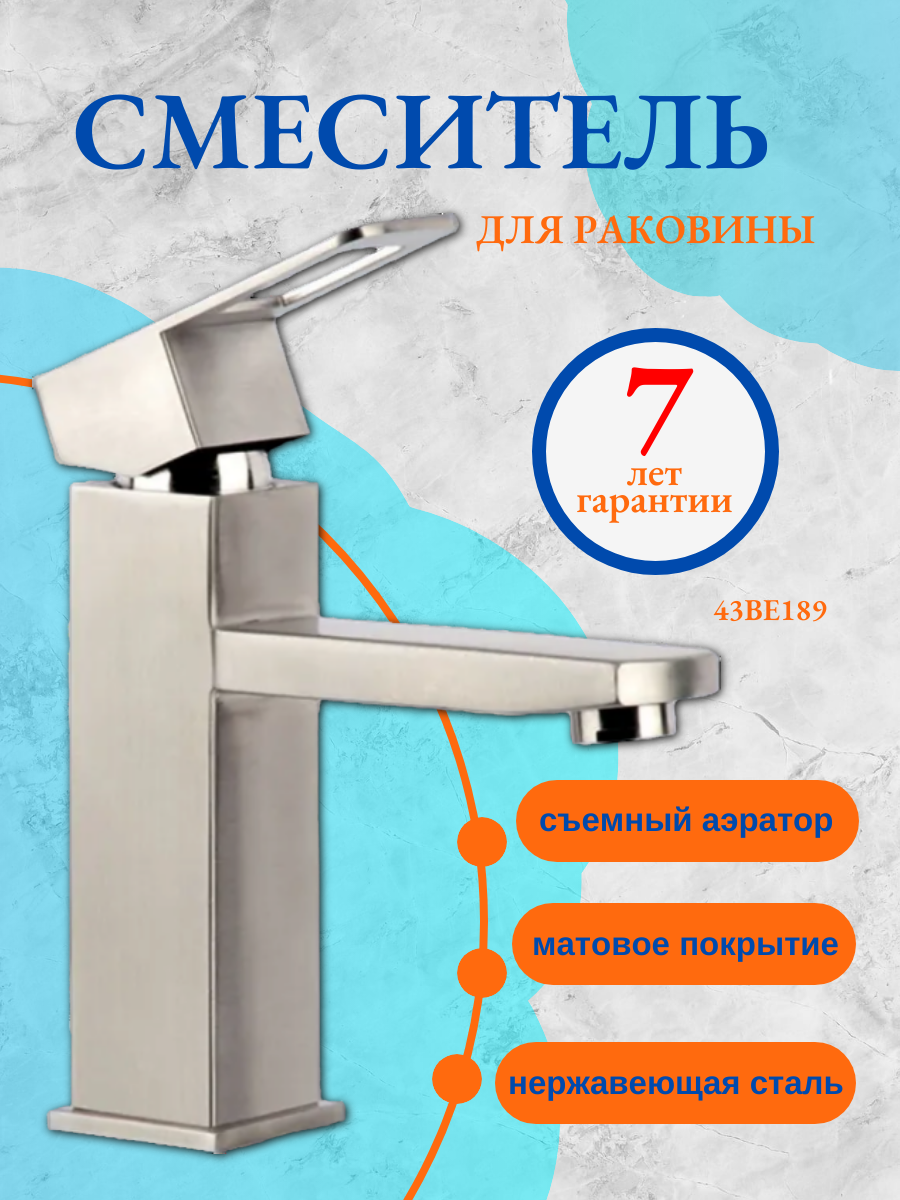 СМЕСИТЕЛЬ

ДЛЯ РАКОВИНЫ

7
лет
гарантии

43BE189

съемный аэратор

матовое покрытие

нержавеющая сталь