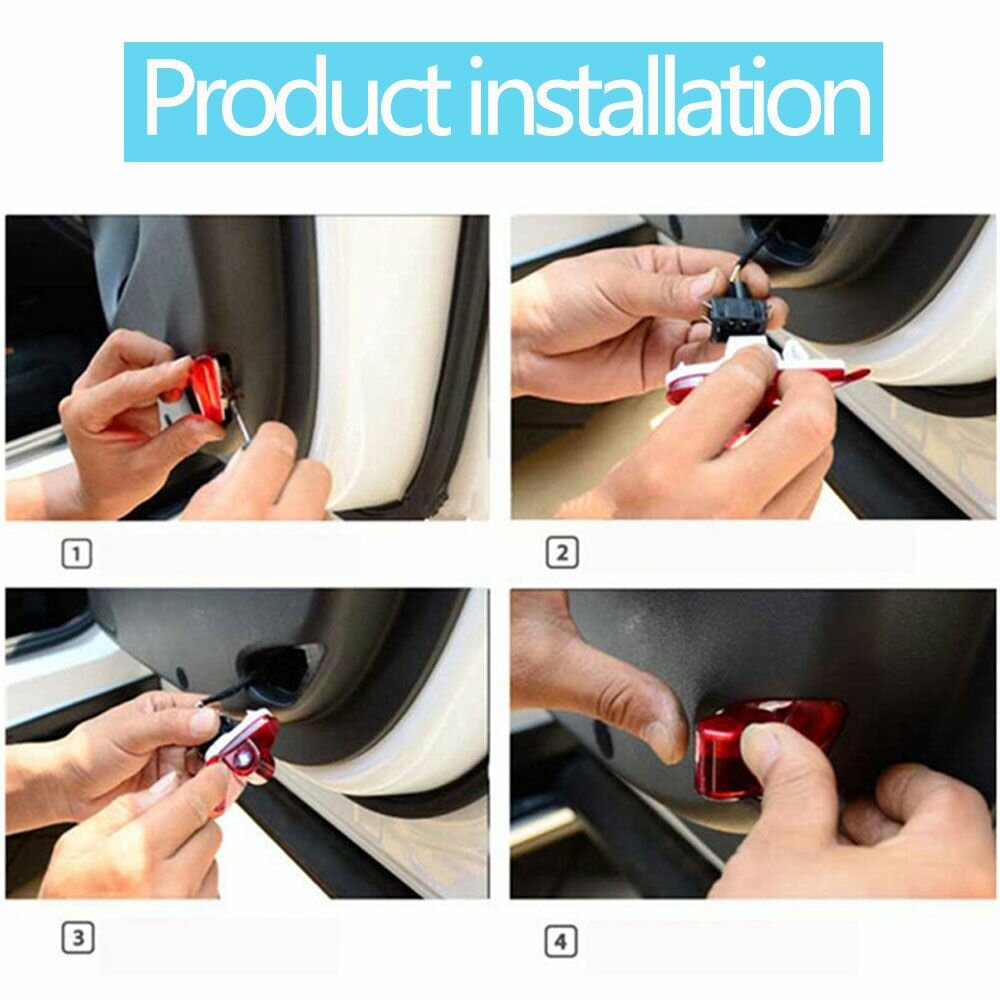 Product installation

1

2

3

4