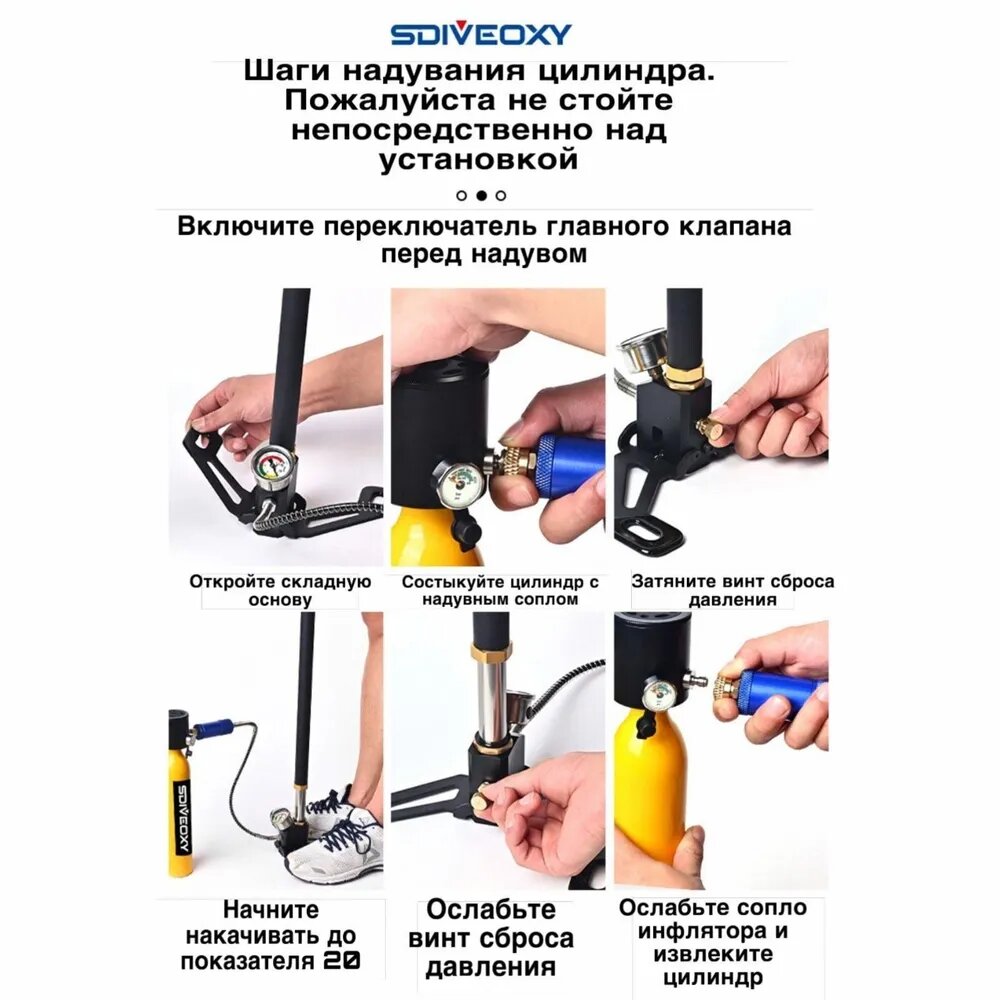 SDIVEOXY

Шаги надувания цилиндра. Пожалуйста не стойте непосредственно над установкой

Включите переключатель главного клапана перед надувом

Откройте складную основу

Состыкуйте цилиндр с надувным соплом

Затяните винт сброса давления

SDIVEOXY

Начните накачивать до показателя 20

Ослабьте винт сброса давления

Ослабьте сопло инфлятора и извлеките цилиндр