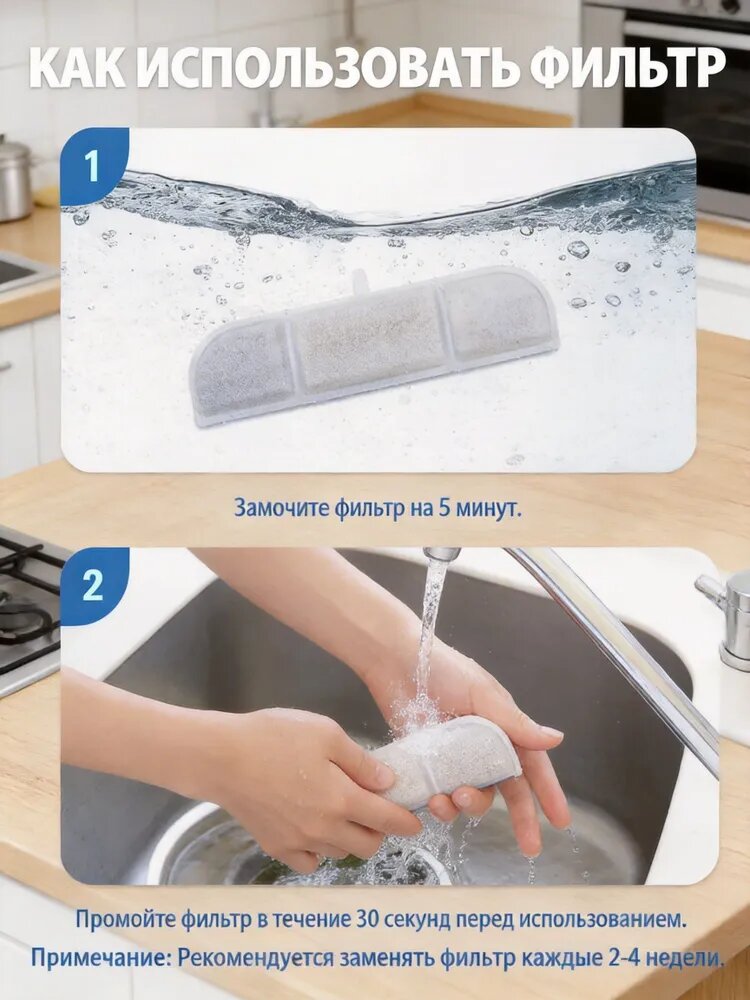 КАК ИСПОЛЬЗОВАТЬ ФИЛЬТР

1

Замочите фильтр на 5 минут.

2

Промойте фильтр в течение 30 секунд перед использованием.
Примечание: Рекомендуется заменять фильтр каждые 2-4 недели.