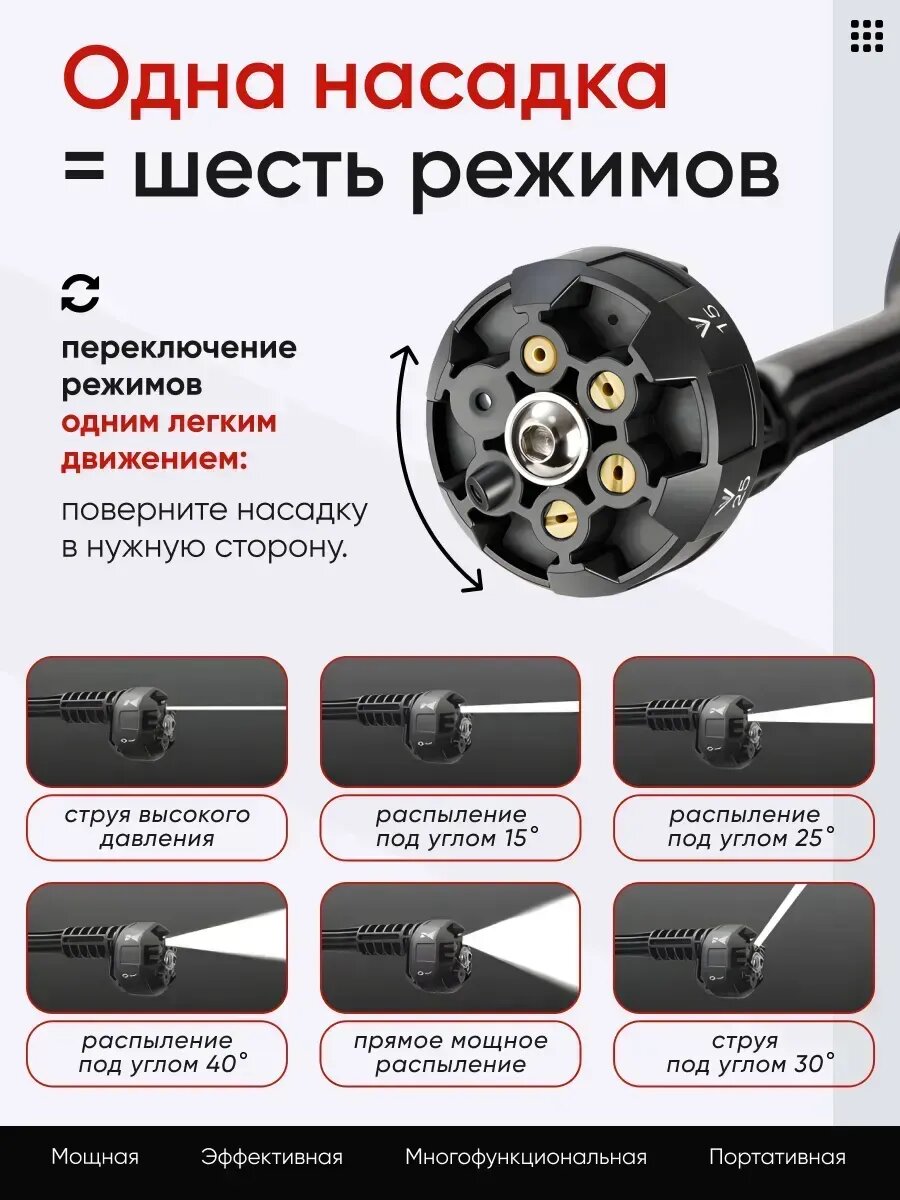 Одна насадка
= шесть режимов

переключение режимов одним легким движением:

поверните насадку в нужную сторону.

15
25

струя высокого давления

распыление под углом 15°

распыление под углом 25°

распыление под углом 40°

прямое мощное распыление

струя под углом 30°

Мощная
Эффективная
Многофункциональная
Портативная