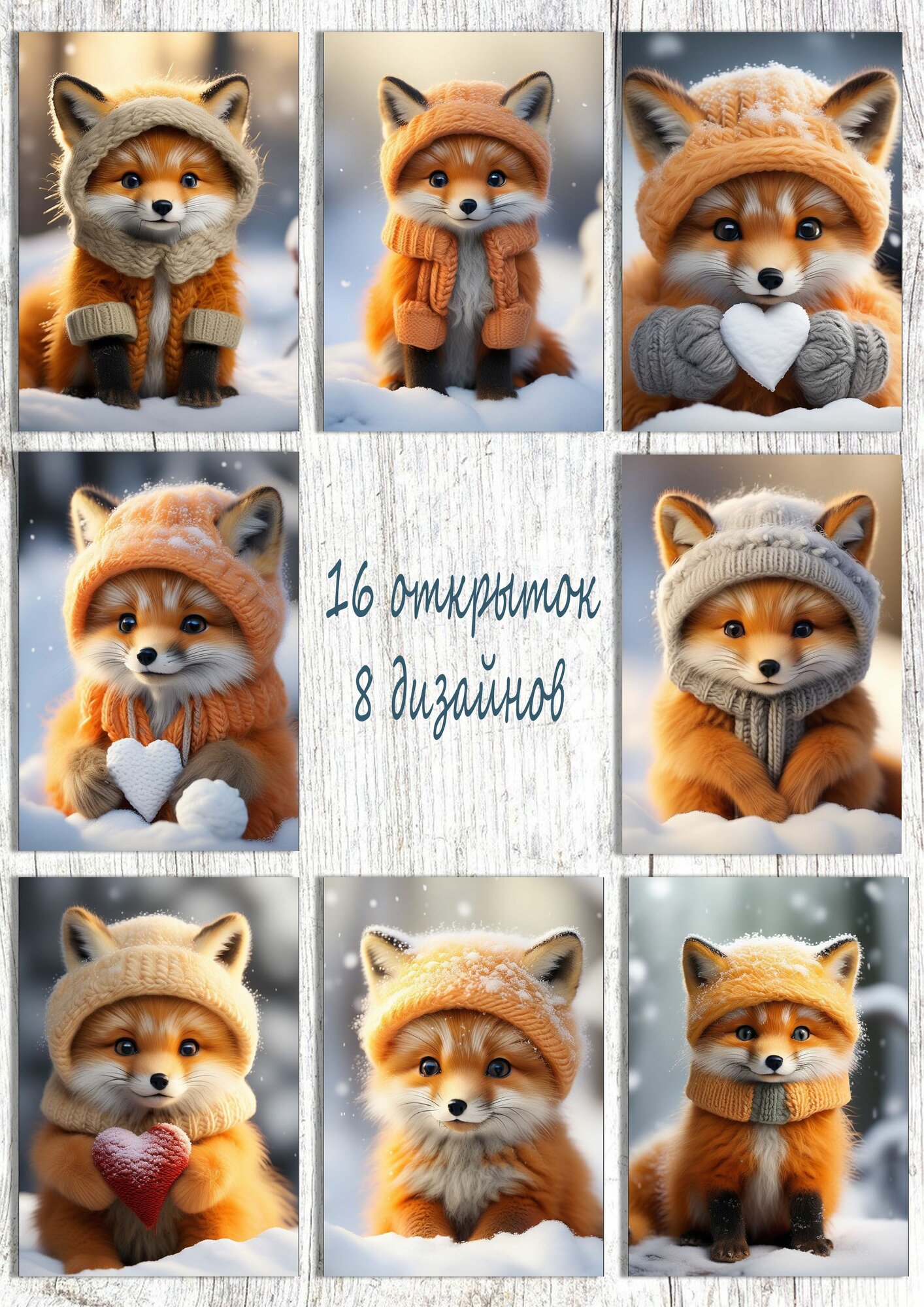 16 открыток
8 дизайнов