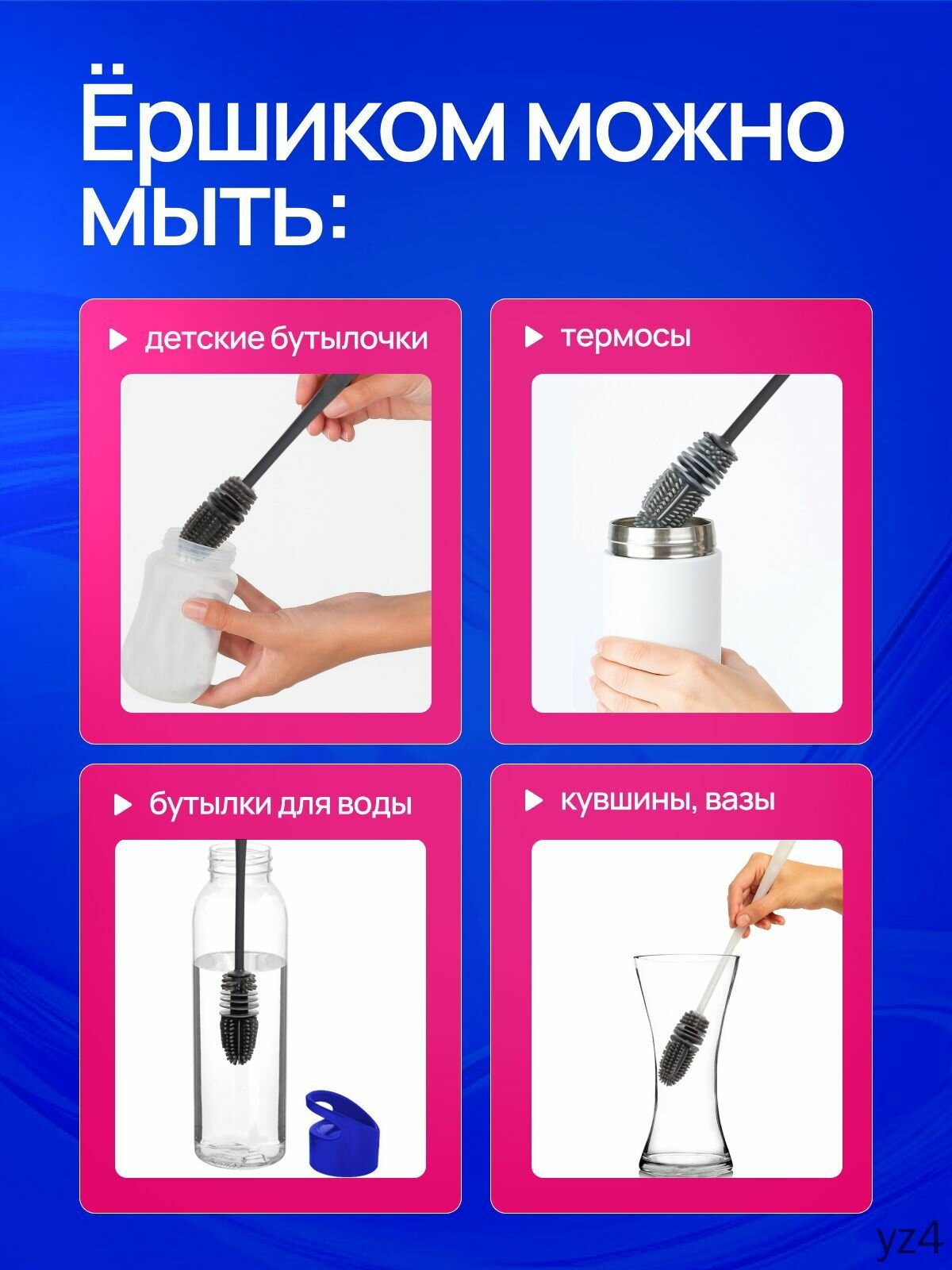 Ёршиком можно мыть:

детские бутылочки

термосы

бутылки для воды

кувшины, вазы

yz4