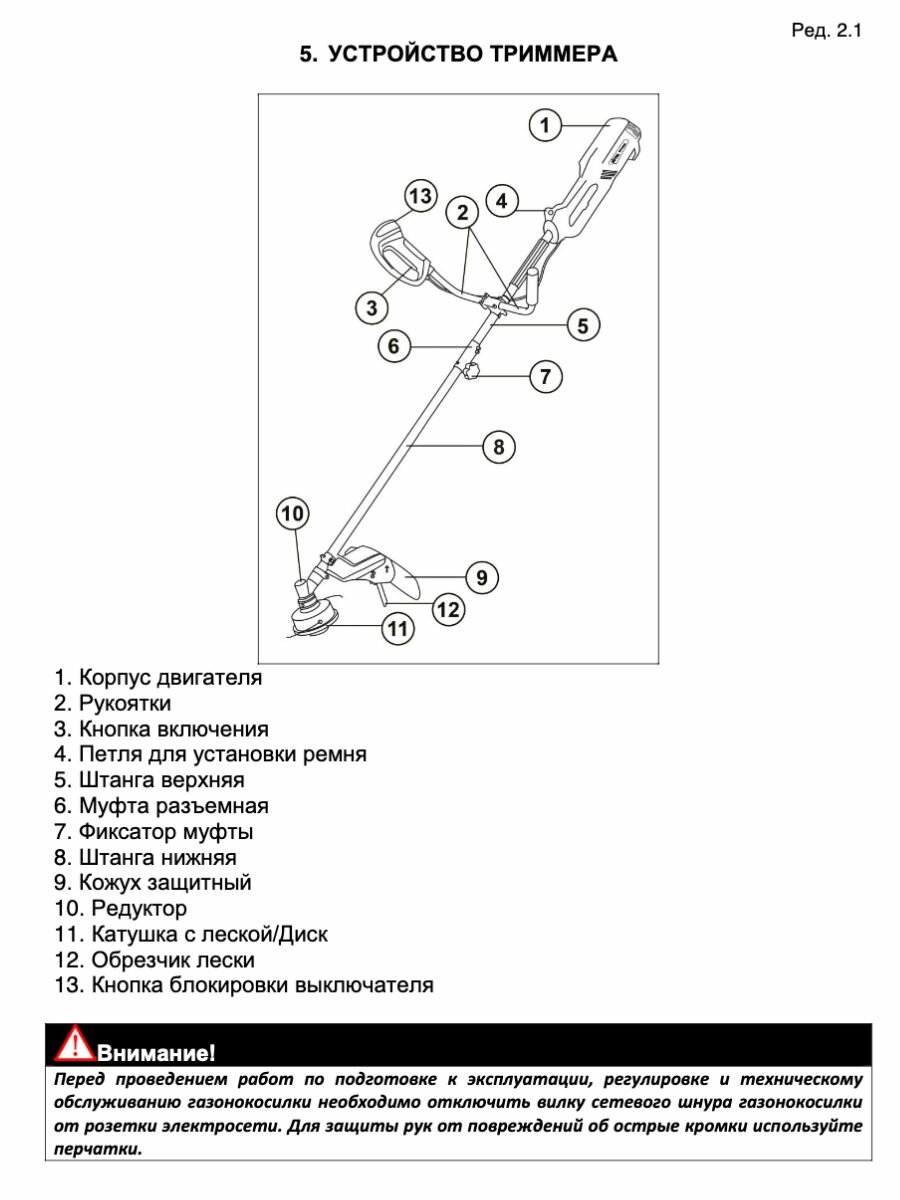 Ред. 2.1

5. УСТРОЙСТВО ТРИММЕРА

1
13
2
4
3
5
6
7
8
10
9
12
11

1. Корпус двигателя
2. Рукоятки
3. Кнопка включения
4. Петля для установки ремня
5. Штанга верхняя
6. Муфта разъемная
7. Фиксатор муфты
8. Штанга нижняя
9. Кожух защитный
10. Редуктор
11. Катушка с леской/Диск
12. Обрезчик лески
13. Кнопка блокировки выключателя

Внимание!

Перед проведением работ по подготовке к эксплуатации, регулировке и техническому обслуживанию газонокосилки необходимо отключить вилку сетевого шнура газонокосилки от розетки электросети. Для защиты рук от повреждений об острые кромки используйте перчатки.