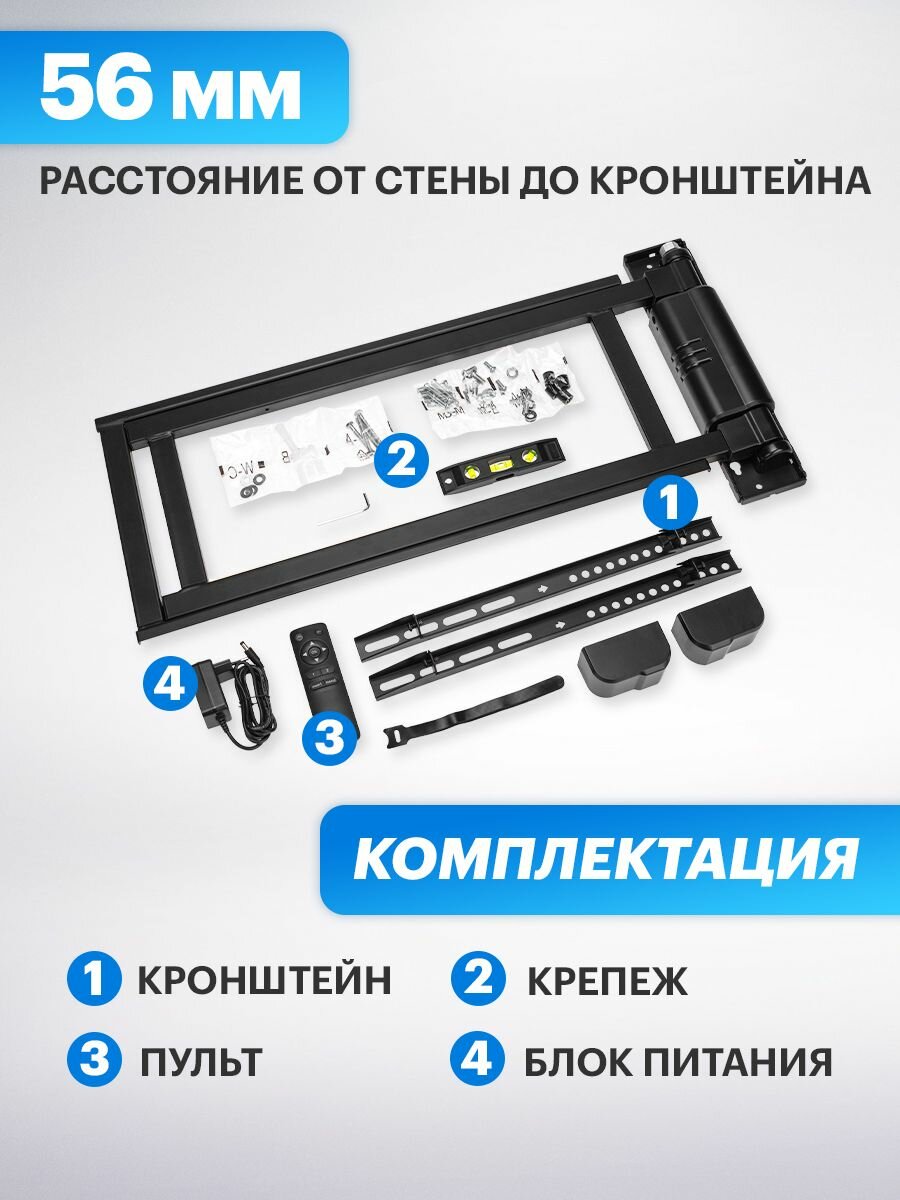 56 мм

РАССТОЯНИЕ ОТ СТЕНЫ ДО КРОНШТЕЙНА

2

1

4

3

КОМПЛЕКТАЦИЯ

1 КРОНШТЕЙН

2 КРЕПЕЖ

3 ПУЛЬТ

4 БЛОК ПИТАНИЯ