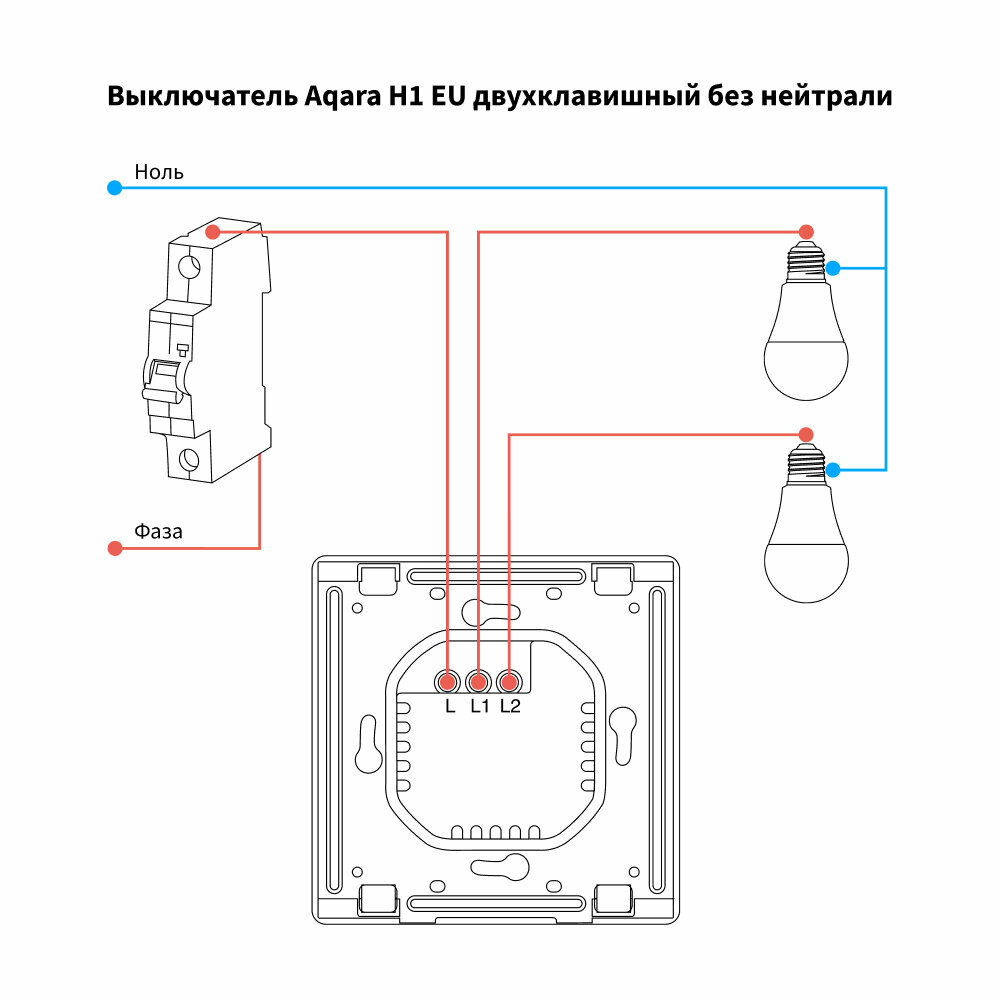 Выключатель Aqara H1 EU двухклавишный без нейтрали

Ноль

Фаза

L L1 L2