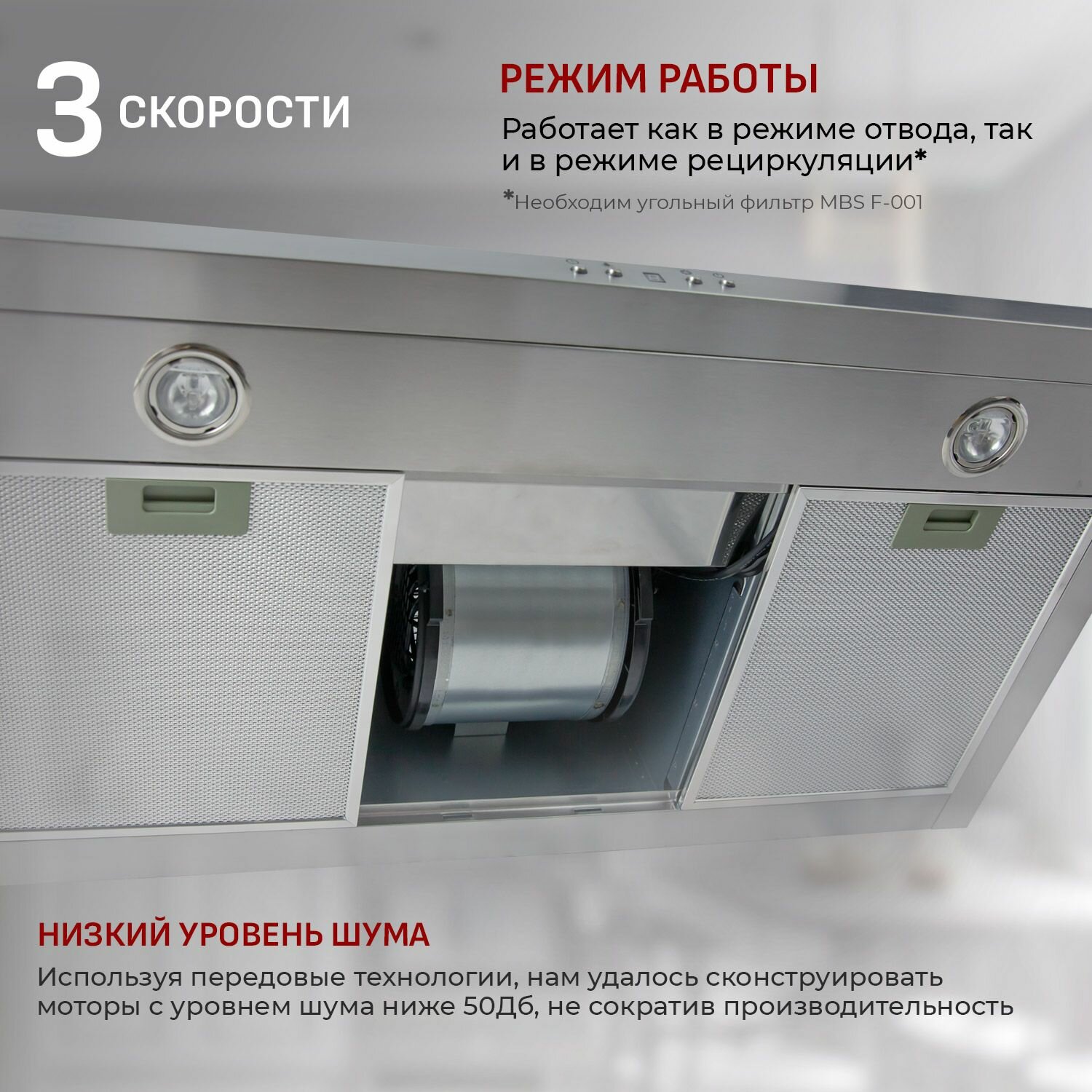 3 СКОРОСТИ

РЕЖИМ РАБОТЫ

Работает как в режиме отвода, так и в режиме рециркуляции*

*Необходим угольный фильтр MBS F-001

НИЗКИЙ УРОВЕНЬ ШУМА

Используя передовые технологии, нам удалось сконструировать моторы с уровнем шума ниже 50Дб, не сократив производительность