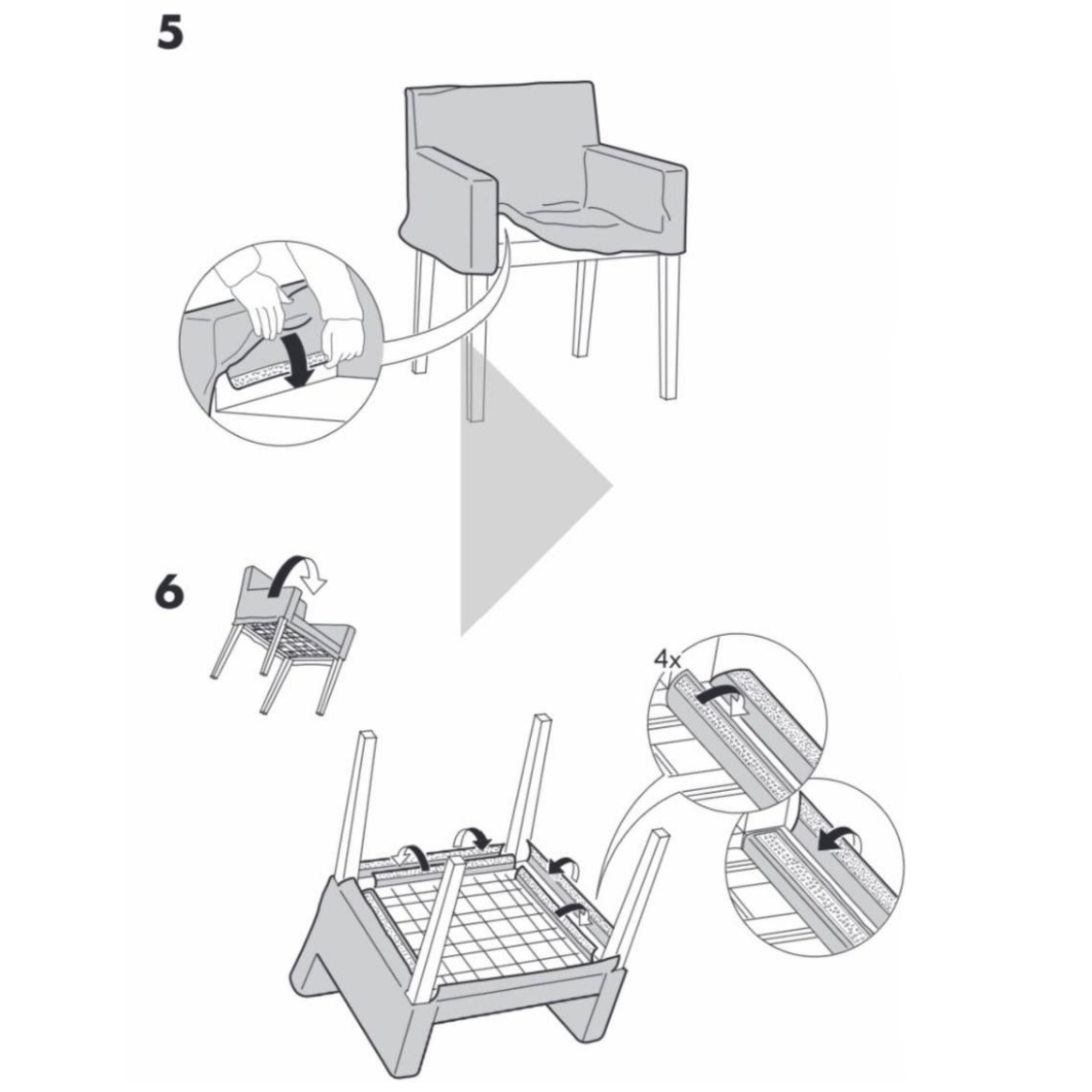 5

6

4x