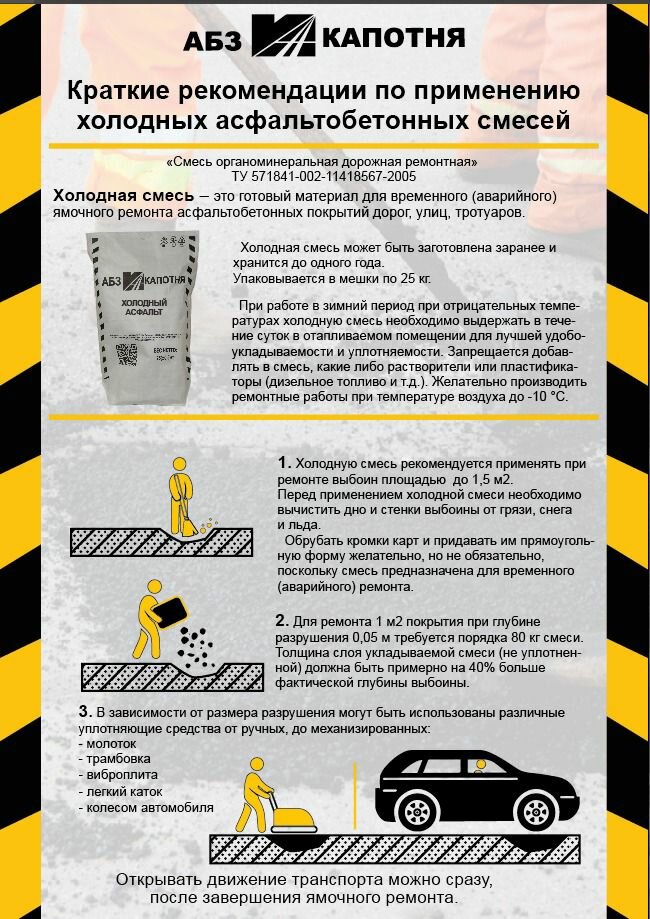 АБЗ КАПОТНЯ

Краткие рекомендации по применению холодных асфальтобетонных смесей

«Смесь органоминеральная дорожная ремонтная»
ТУ 571841-002-11418567-2005

Холодная смесь – это готовый материал для временного (аварийного) ямочного ремонта асфальтобетонных покрытий дорог, улиц, тротуаров.

АБЗ КАПОТНЯ
ХОЛОДНЫЙ АСФАЛЬТ

Холодная смесь может быть заготовлена заранее и хранится до одного года.
Упаковывается в мешки по 25 кг.

При работе в зимний период при отрицательных температурах холодную смесь необходимо выдержать в течение суток в отапливаемом помещении для лучшей удобоукладываемости и уплотняемости. Запрещается добавлять в смесь, какие либо растворители или пластификаторы (дизельное топливо и т.д.). Желательно производить ремонтные работы при температуре воздуха до -10 °С.

1. Холодную смесь рекомендуется применять при ремонте выбоин площадью до 1,5 м2.
Перед применением холодной смеси необходимо вычистить дно и стенки выбоины от грязи, снега и льда.
Обрубать кромки карт и придавать им прямоугольную форму желательно, но не обязательно, поскольку смесь предназначена для временного (аварийного) ремонта.

2. Для ремонта 1 м2 покрытия при глубине разрушения 0,05 м требуется порядка 80 кг смеси. Толщина слоя укладываемой смеси (не уплотненной) должна быть примерно на 40% больше фактической глубины выбоины.

3. В зависимости от размера разрушения могут быть использованы различные уплотняющие средства от ручных, до механизированных:
- молоток
- трамбовка
- виброплита
- легкий каток
- колесом автомобиля

Открывать движение транспорта можно сразу, после завершения ямочного ремонта.