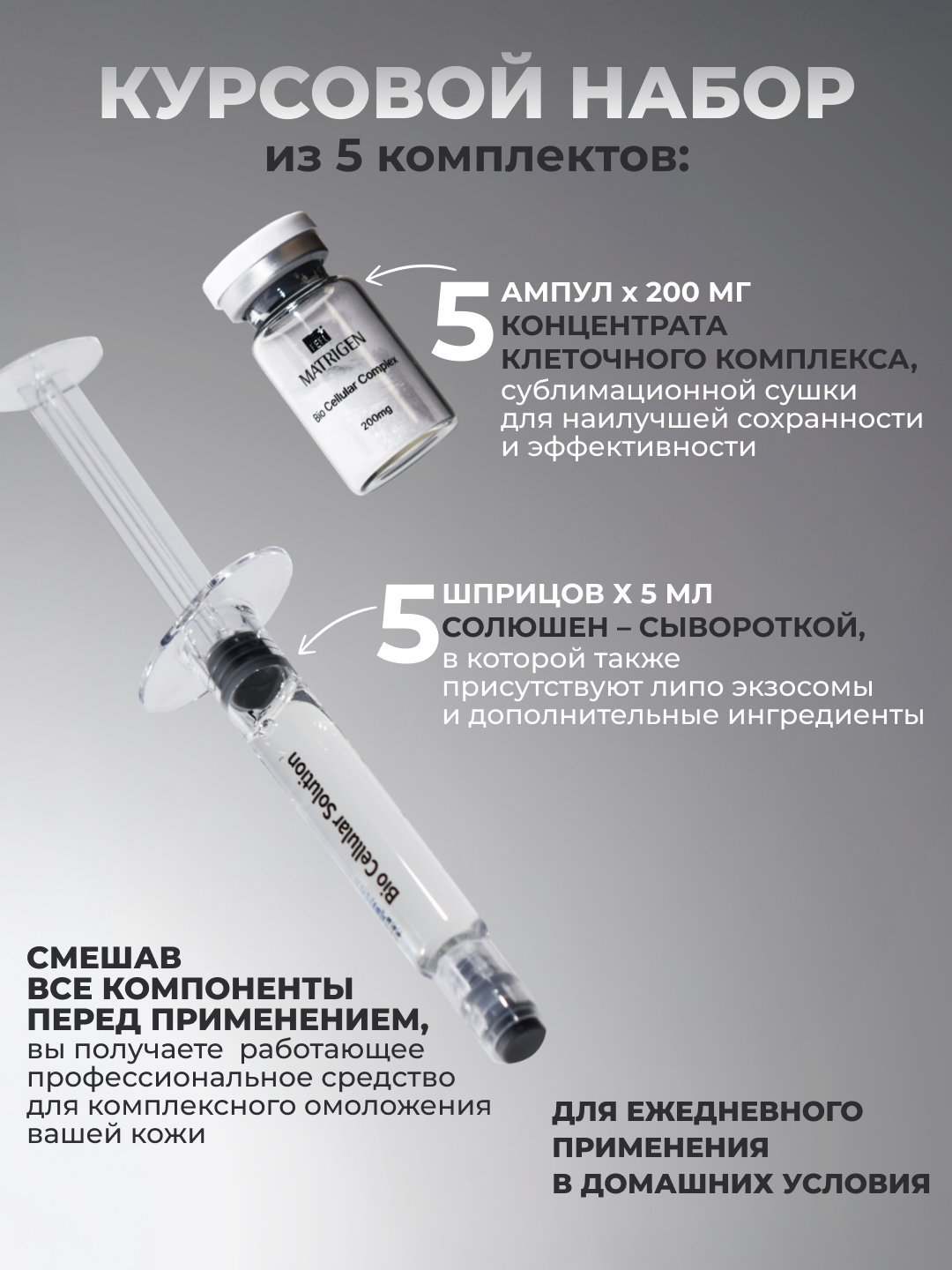 КУРСОВОЙ НАБОР
из 5 комплектов:

MATRIGEN
Bio Cellular Complex
200mg

5 АМПУЛ х 200 МГ КОНЦЕНТРАТА КЛЕТОЧНОГО КОМПЛЕКСА, сублимационной сушки для наилучшей сохранности и эффективности

5 ШПРИЦОВ Х 5 МЛ СОЛЮШЕН – СЫВОРОТКОЙ, в которой также присутствуют липо экзосомы и дополнительные ингредиенты

Bio Cellular Solution

СМЕШАВ ВСЕ КОМПОНЕНТЫ ПЕРЕД ПРИМЕНЕНИЕМ, вы получаете работающее профессиональное средство для комплексного омоложения вашей кожи

ДЛЯ ЕЖЕДНЕВНОГО ПРИМЕНЕНИЯ В ДОМАШНИХ УСЛОВИЯ