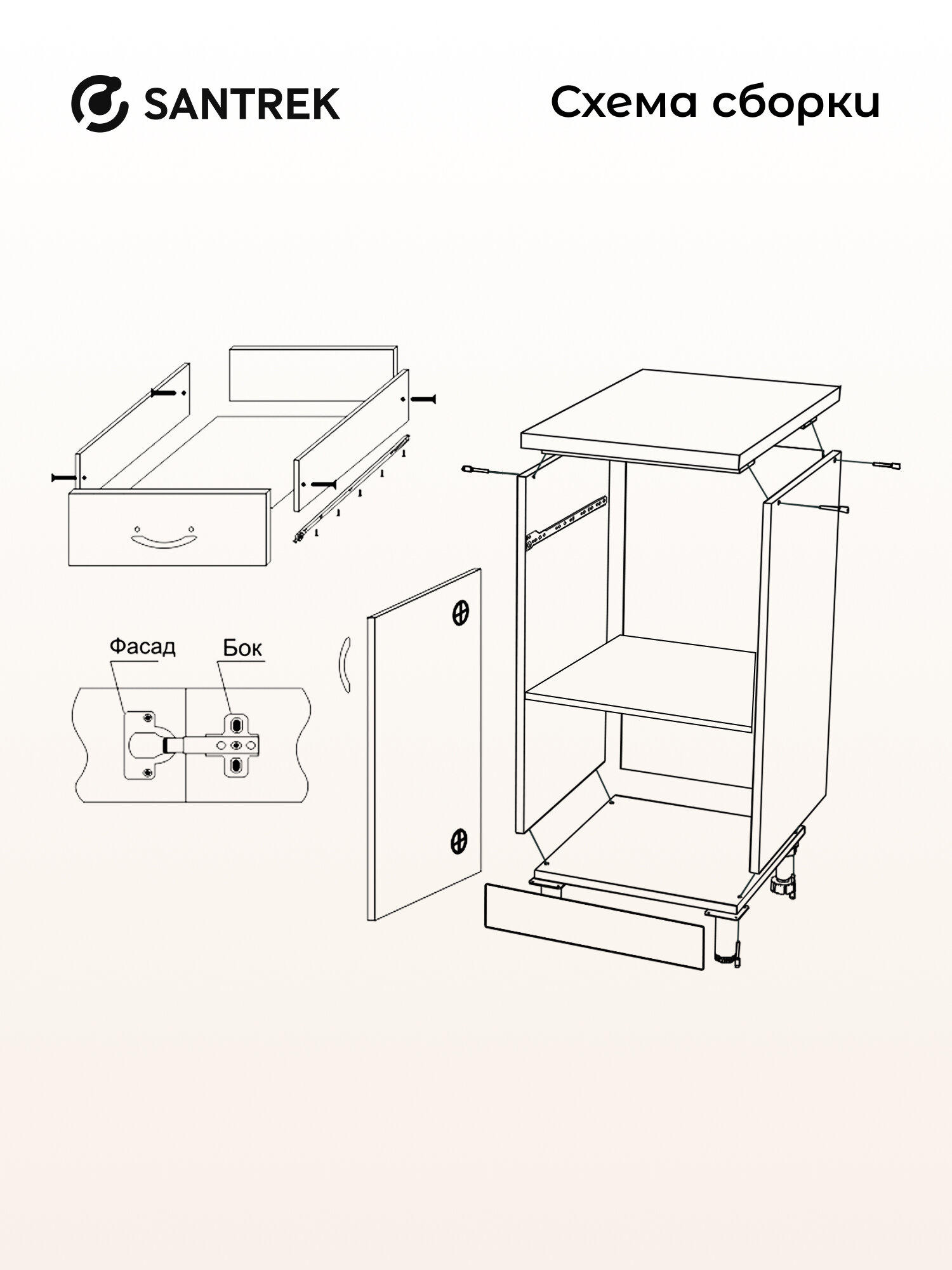 SANTREK

Схема сборки

Фасад

Бок