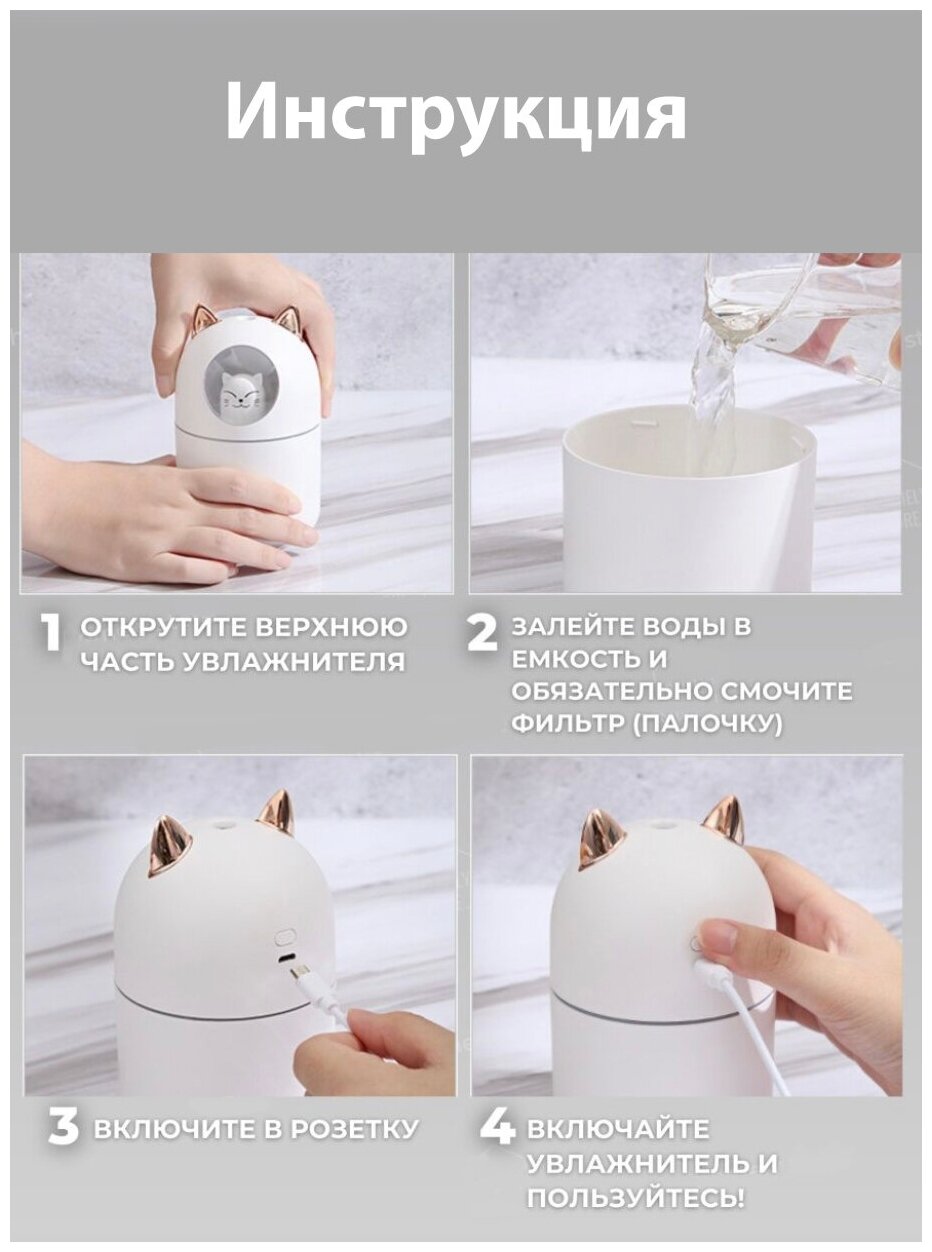 Инструкция

1 ОТКРУТИТЕ ВЕРХНЮЮ ЧАСТЬ УВЛАЖНИТЕЛЯ

2 ЗАЛЕЙТЕ ВОДЫ В ЕМКОСТЬ И ОБЯЗАТЕЛЬНО СМОЧИТЕ ФИЛЬТР (ПАЛОЧКУ)

3 ВКЛЮЧИТЕ В РОЗЕТКУ

4 ВКЛЮЧАЙТЕ УВЛАЖНИТЕЛЬ И ПОЛЬЗУЙТЕСЬ!