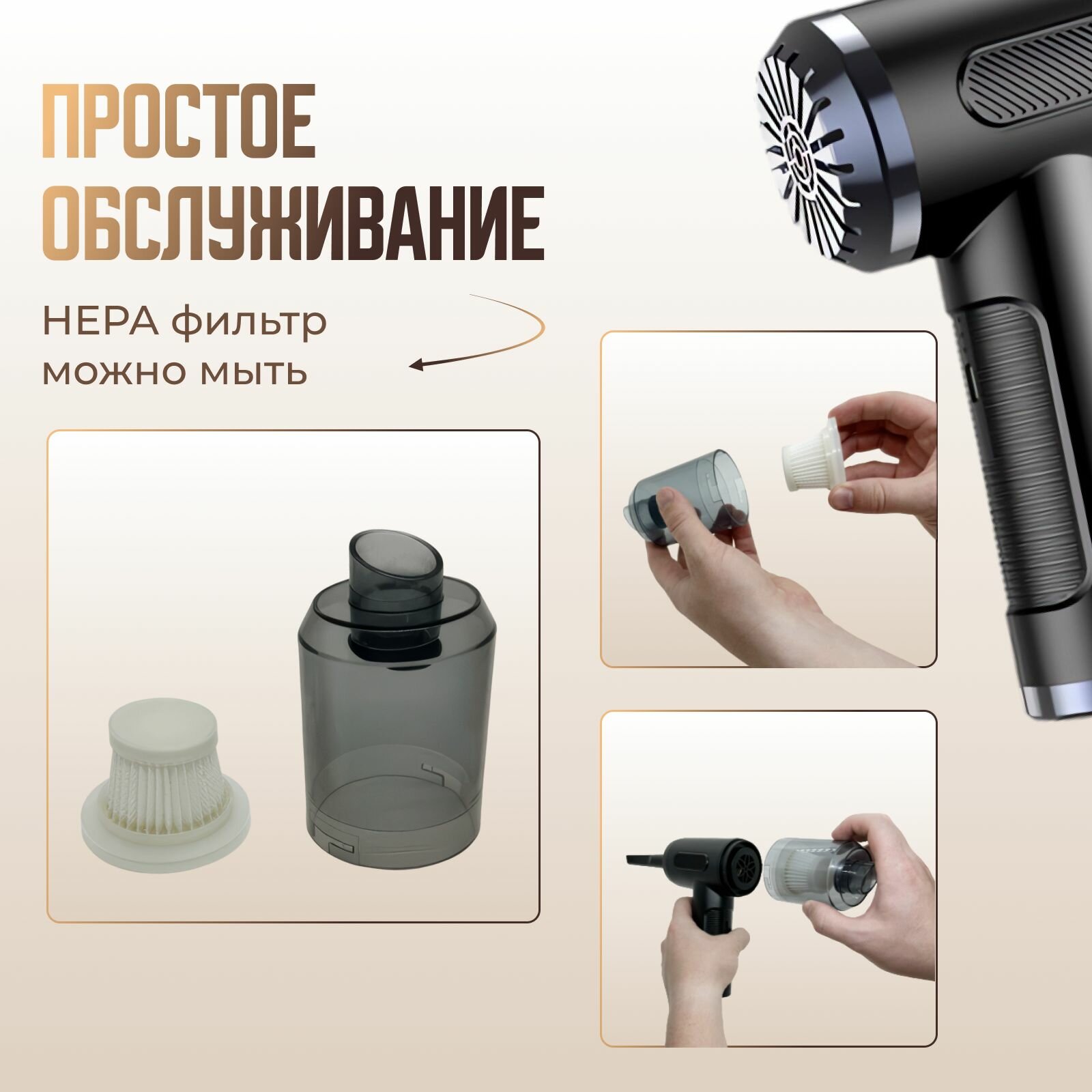 ПРОСТОЕ ОБСЛУЖИВАНИЕ

HEPA фильтр можно мыть