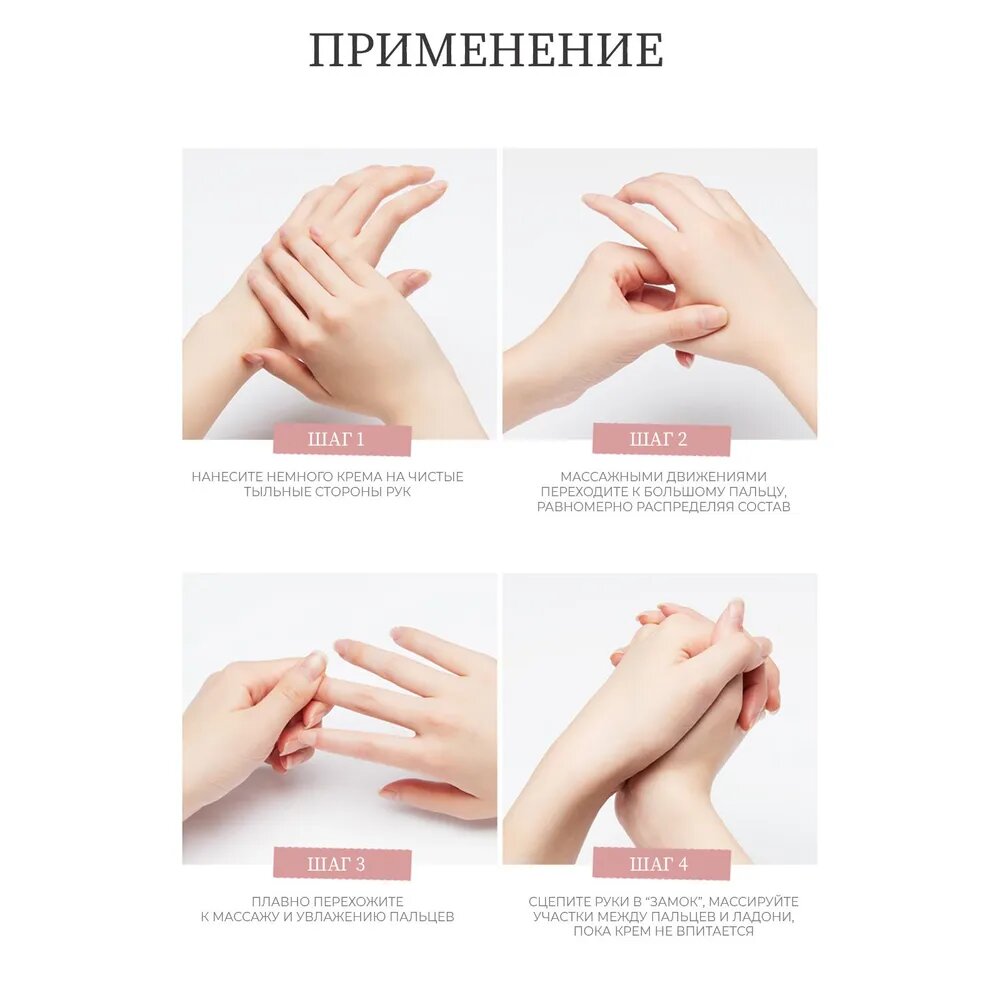 ПРИМЕНЕНИЕ

ШАГ 1

НАНЕСИТЕ НЕМНОГО КРЕМА НА ЧИСТЫЕ ТЫЛЬНЫЕ СТОРОНЫ РУК

ШАГ 2

МАССАЖНЫМИ ДВИЖЕНИЯМИ ПЕРЕХОДИТЕ К БОЛЬШОМУ ПАЛЬЦУ, РАВНОМЕРНО РАСПРЕДЕЛЯЯ СОСТАВ

ШАГ 3

ПЛАВНО ПЕРЕХОЖИТЕ К МАССАЖУ И УВЛАЖЕНИЮ ПАЛЬЦЕВ

ШАГ 4

СЦЕПИТЕ РУКИ В "ЗАМОК", МАССИРУЙТЕ УЧАСТКИ МЕЖДУ ПАЛЬЦЕВ И ЛАДОНИ, ПОКА КРЕМ НЕ ВПИТАЕТСЯ