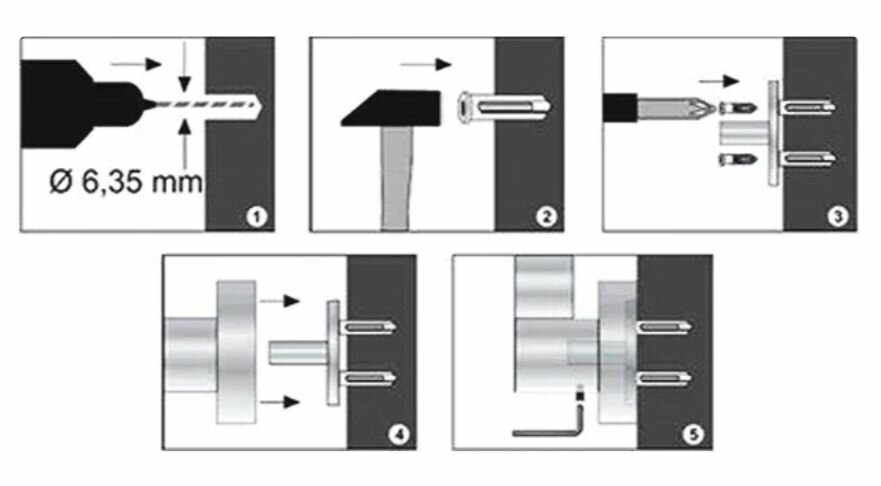 Ø 6,35 mm
1
2
3
4
5