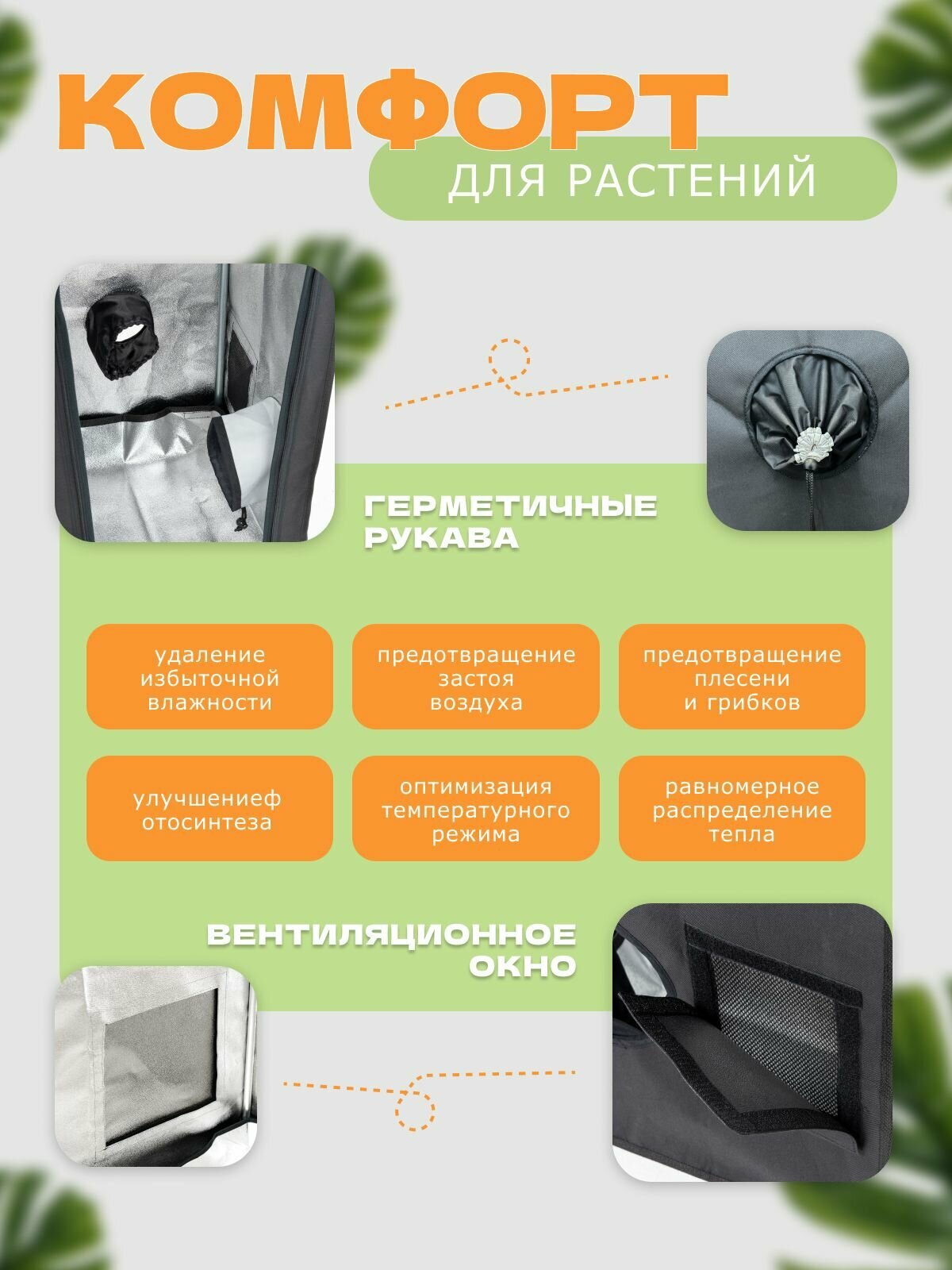 КОМФОРТ

ДЛЯ РАСТЕНИЙ

ГЕРМЕТИЧНЫЕ РУКАВА

удаление избыточной влажности

предотвращение застоя воздуха

предотвращение плесени и грибков

улучшениеф отосинтеза

оптимизация температурного режима

равномерное распределение тепла

ВЕНТИЛЯЦИОННОЕ ОКНО