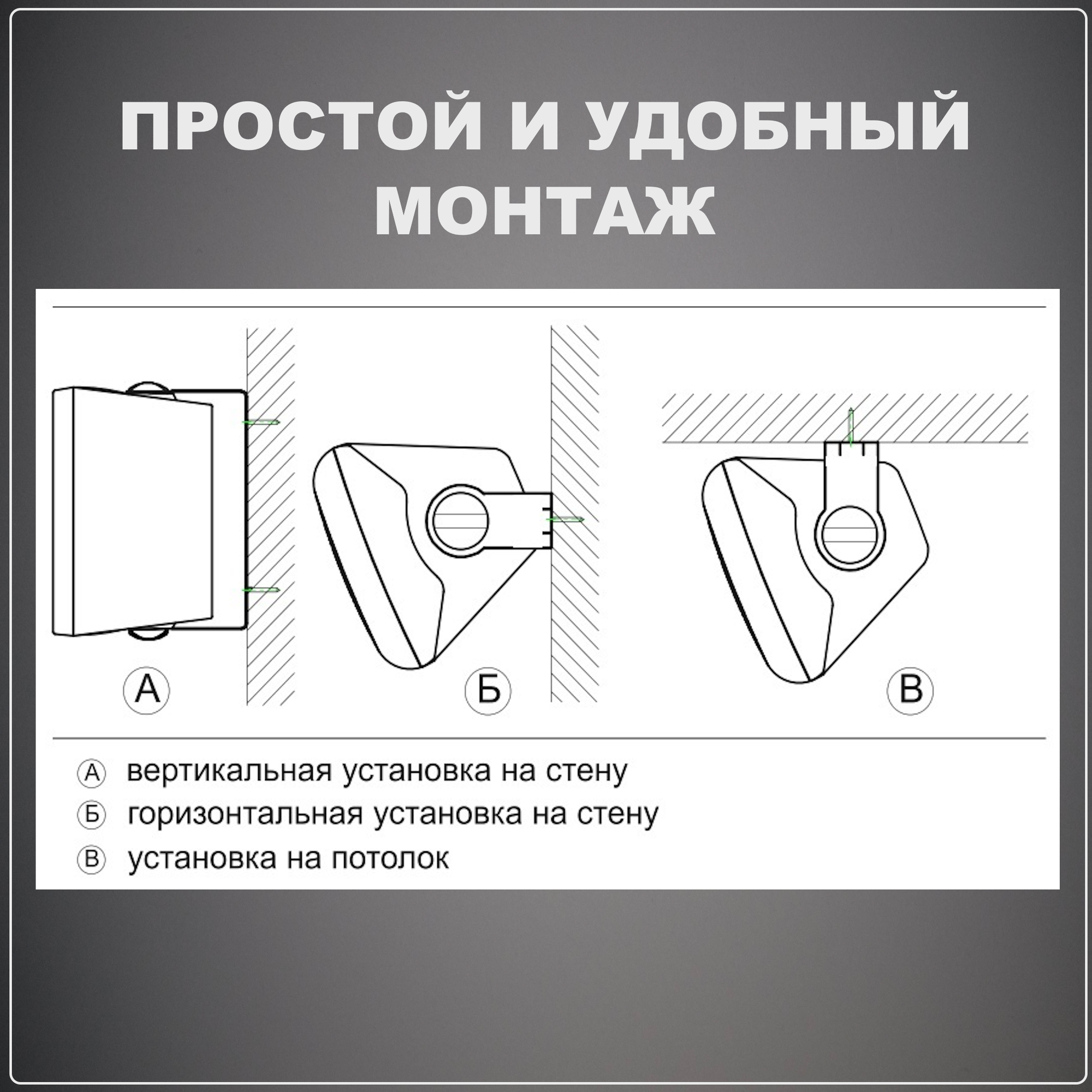 ПРОСТОЙ И УДОБНЫЙ МОНТАЖ

А

Б

В

А вертикальная установка на стену
Б горизонтальная установка на стену
В установка на потолок