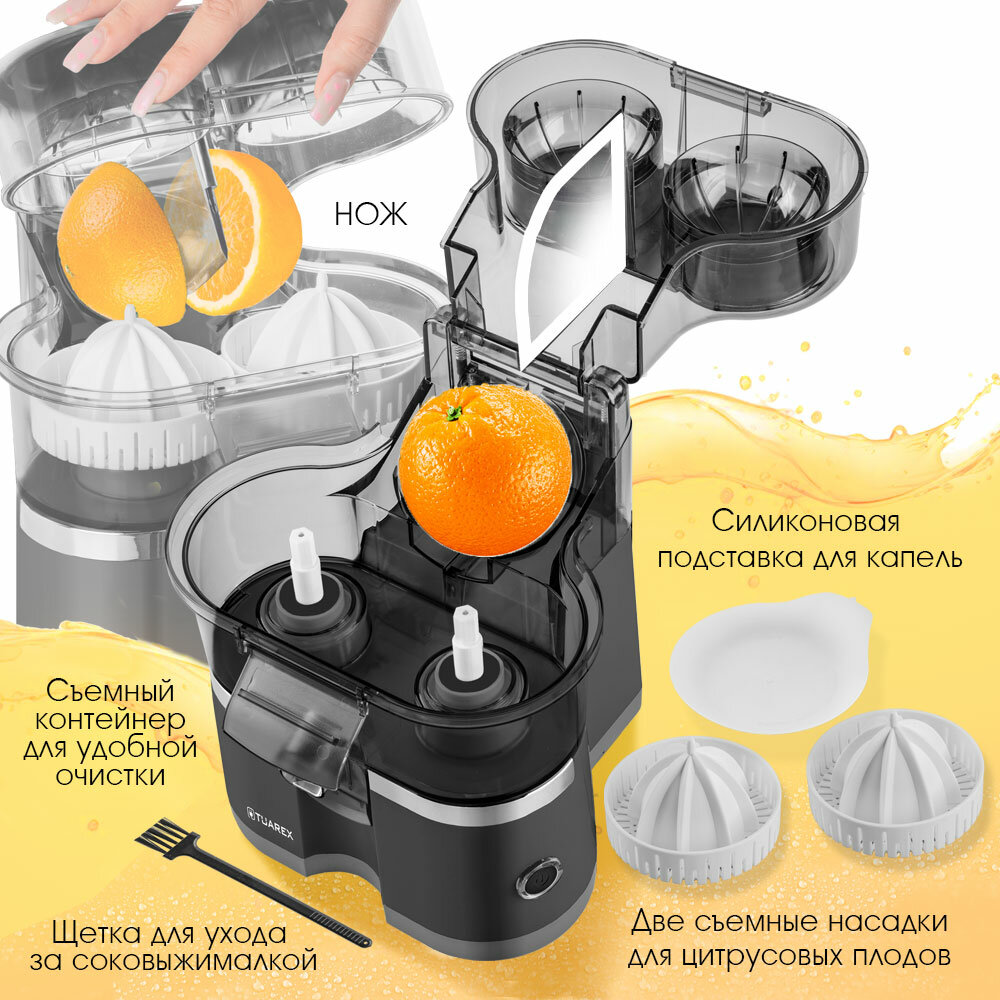 НОЖ

Силиконовая подставка для капель

Съемный контейнер для удобной очистки

TUAREX

Щетка для ухода за соковыжималкой

Две съемные насадки для цитрусовых плодов